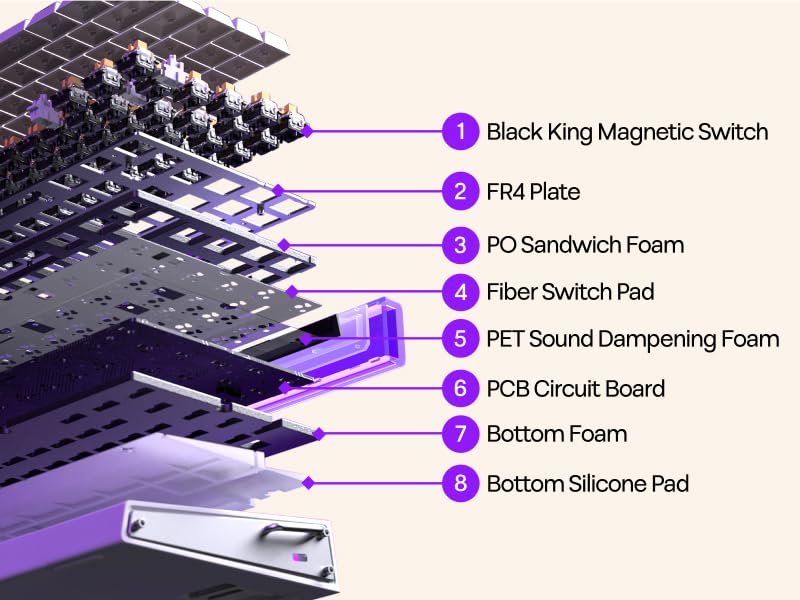 1 Black King Magnetic Switch

2 FR4 Plate

3 PO Sandwich Foam

4 Fiber Switch Pad

5 PET Sound Dampening Foam

6 PCB Circuit Board

7 Bottom Foam

8 Bottom Silicone Pad