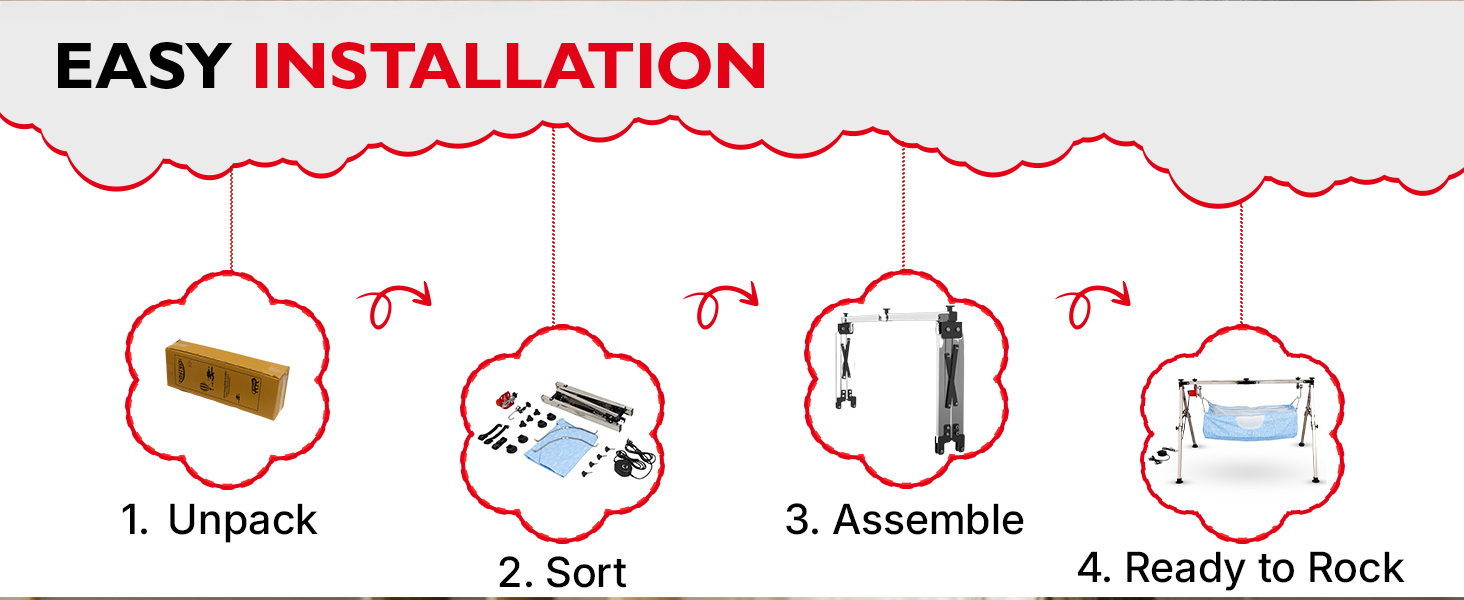 EASY INSTALLATION

1. Unpack

2. Sort

3. Assemble

4. Ready to Rock