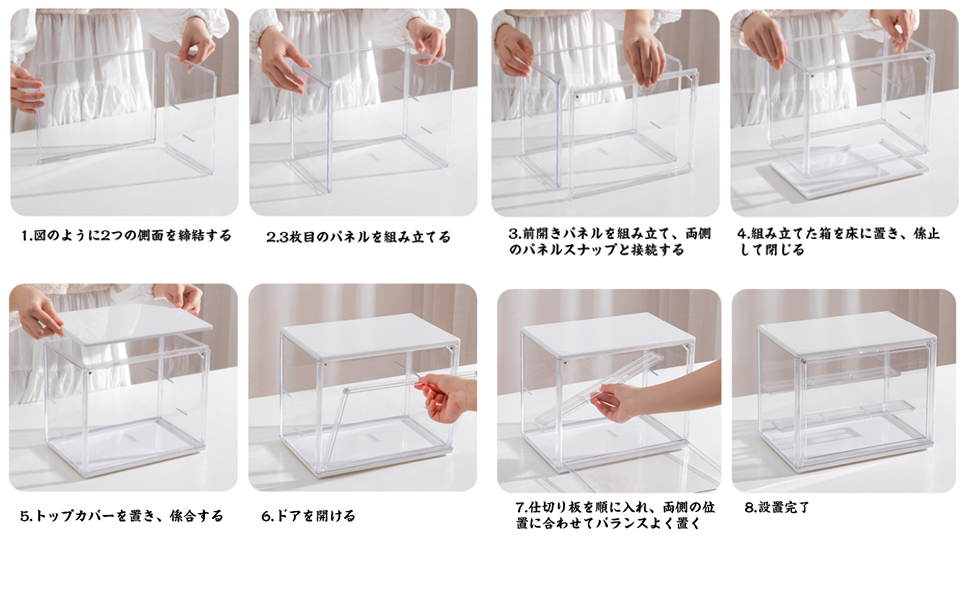 1.図のように2つの側面を締結する

2.3枚目のパネルを組み立てる

3.前開きパネルを組み立て、両側のパネルスナップと接続する

4.組み立てた箱を床に置き、係止して閉じる

5.トップカバーを置き、係合する

6.ドアを開ける

7.仕切り板を順に入れ、両側の位置に合わせてバランスよく置く

8.設置完了