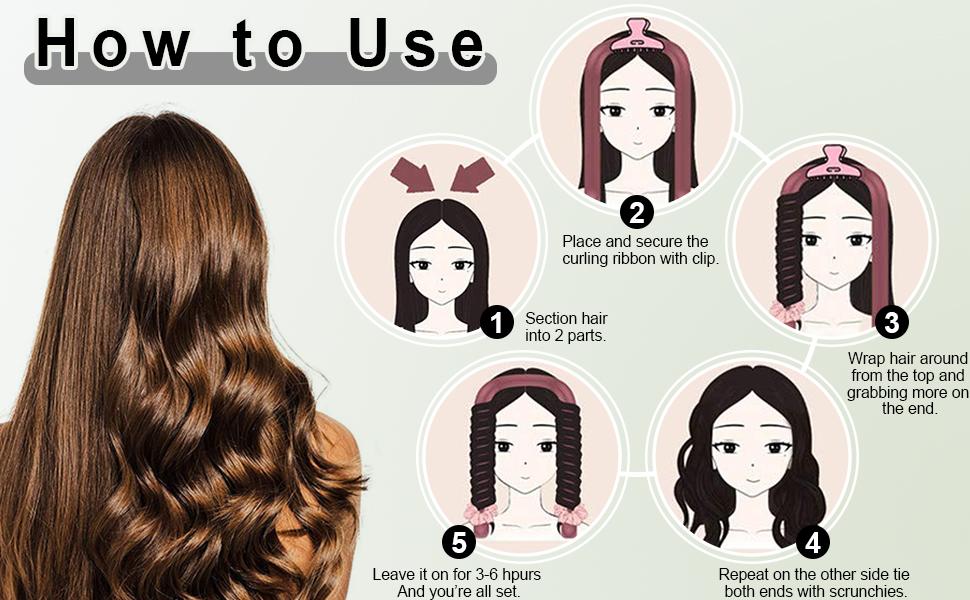 How to Use

1 Section hair into 2 parts.

2 Place and secure the curling ribbon with clip.

3 Wrap hair around from the top and grabbing more on the end.

4 Repeat on the other side tie both ends with scrunchies.

5 Leave it on for 3-6 hpurs And you're all set.