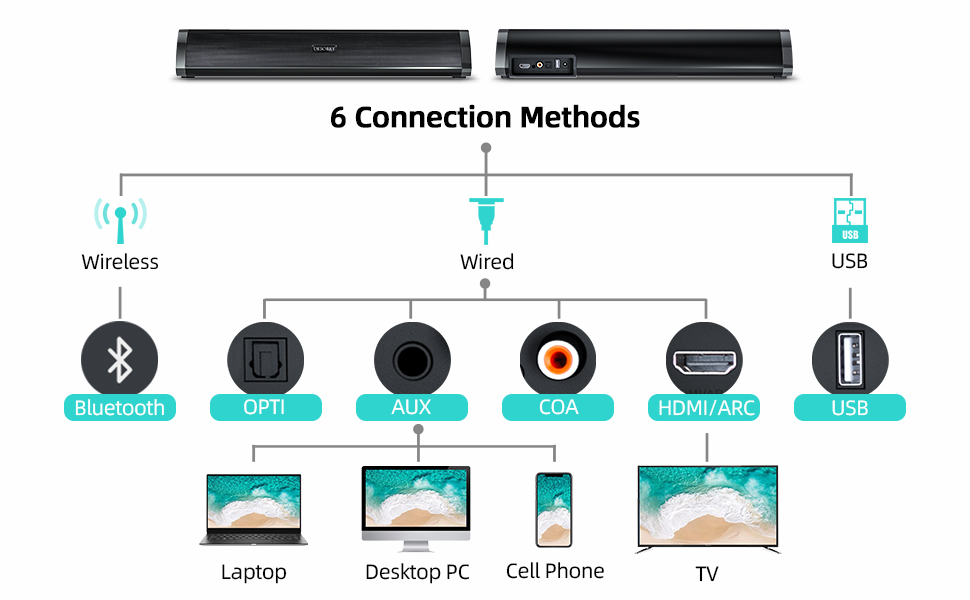 6 Connection Methods

Wireless

Wired

USB

USB

Bluetooth

OPTI

AUX

COA

HDMI/ARC

USB

Laptop

Desktop PC

Cell Phone

TV