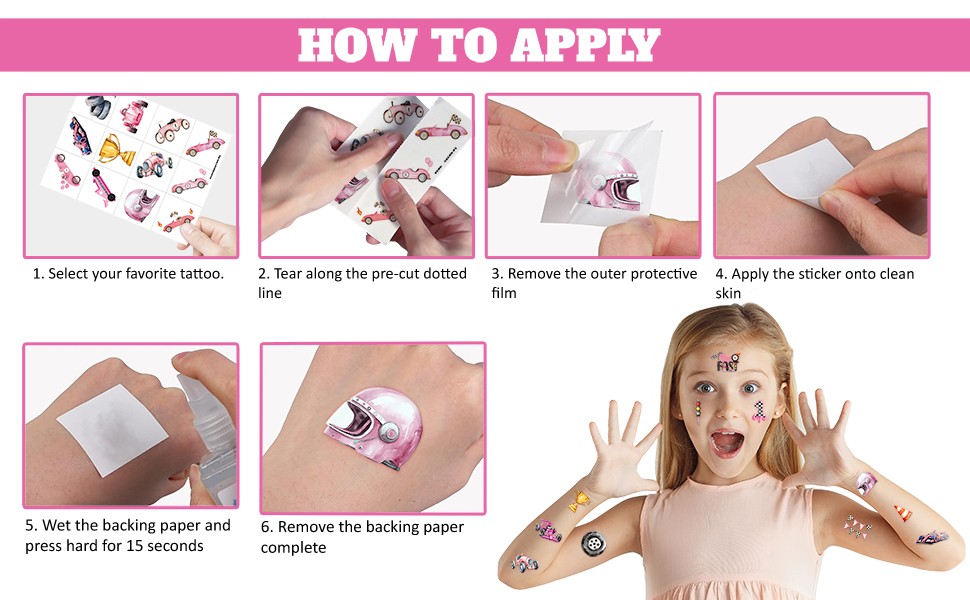 HOW TO APPLY

1. Select your favorite tattoo.

2. Tear along the pre-cut dotted line

3. Remove the outer protective film

4. Apply the sticker onto clean skin

5. Wet the backing paper and press hard for 15 seconds

6. Remove the backing paper complete

FAST