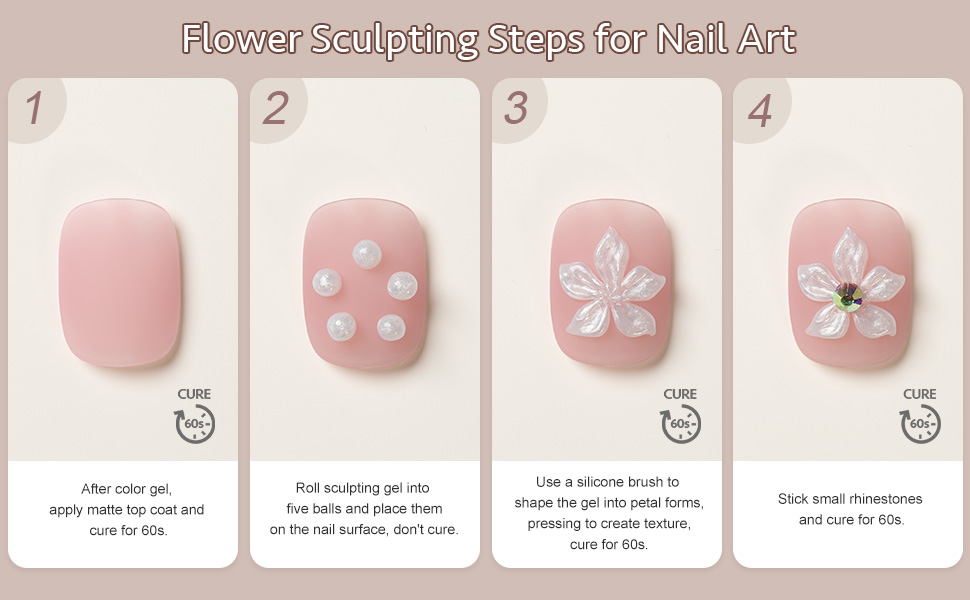 Flower Sculpting Steps for Nail Art

1

CURE
60s

After color gel, apply matte top coat and cure for 60s.

2

Roll sculpting gel into five balls and place them on the nail surface, don't cure.

3

CURE
60s

Use a silicone brush to shape the gel into petal forms, pressing to create texture, cure for 60s.

4

CURE
60s

Stick small rhinestones and cure for 60s.