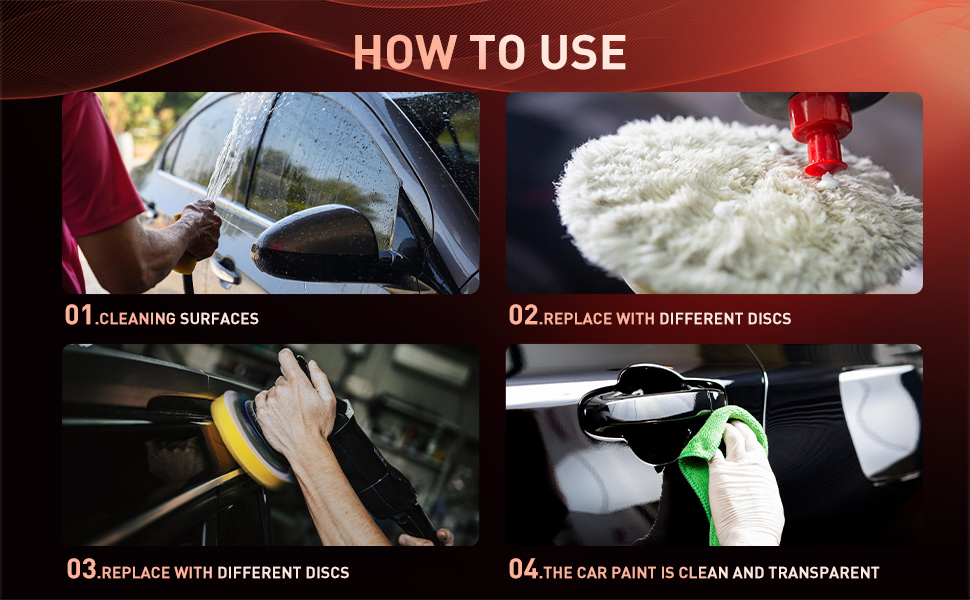 HOW TO USE

01.CLEANING SURFACES

02.REPLACE WITH DIFFERENT DISCS

03.REPLACE WITH DIFFERENT DISCS

04.THE CAR PAINT IS CLEAN AND TRANSPARENT