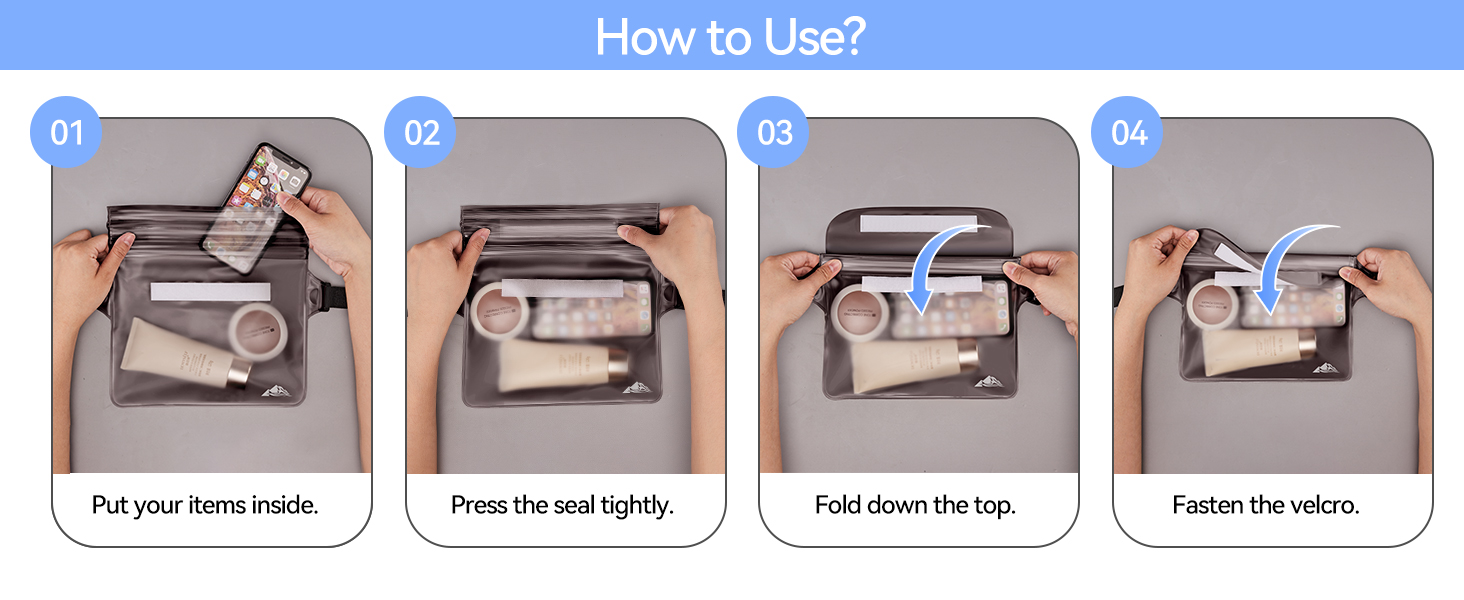 How to Use?

01

Put your items inside.

02

Press the seal tightly.

03

Fold down the top.

04

Fasten the velcro.