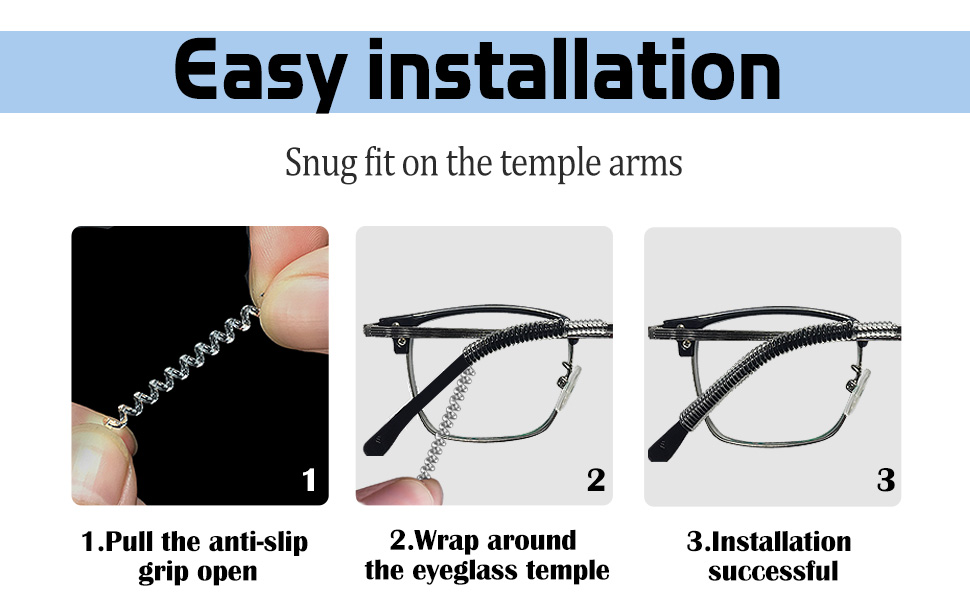 Easy installation

Snug fit on the temple arms

1

2

3

1.Pull the anti-slip grip open

2.Wrap around the eyeglass temple

3.Installation successful