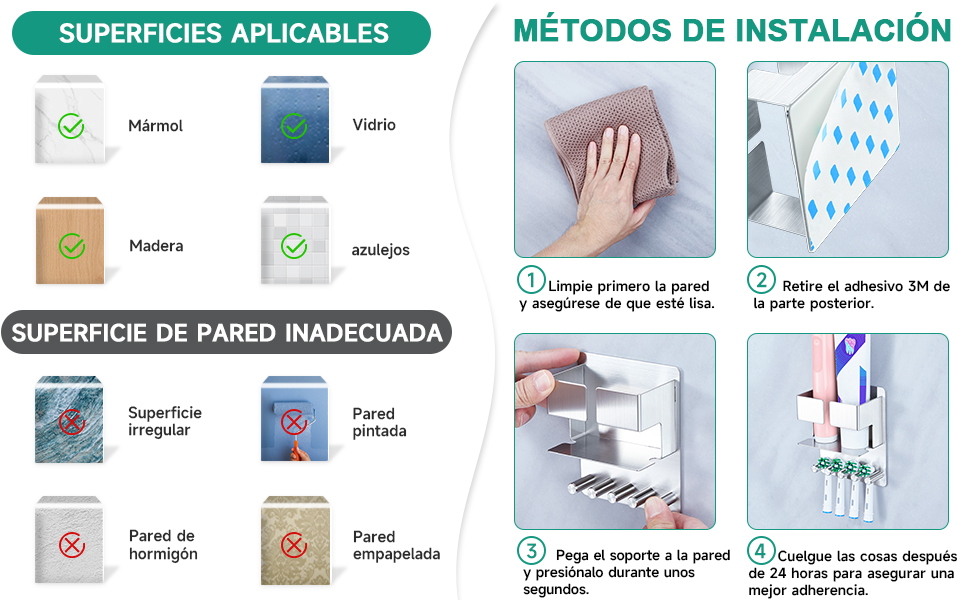 SUPERFICIES APLICABLES

Mármol

Vidrio

Madera

azulejos

SUPERFICIE DE PARED INADECUADA

Superficie irregular

Pared pintada

Pared de hormigón

Pared empapelada

MÉTODOS DE INSTALACIÓN

1 Limpie primero la pared y asegúrese de que esté lisa.

2 Retire el adhesivo 3M de la parte posterior.

3 Pega el soporte a la pared y presiónalo durante unos segundos.

4 Cuelgue las cosas después de 24 horas para asegurar una mejor adherencia.