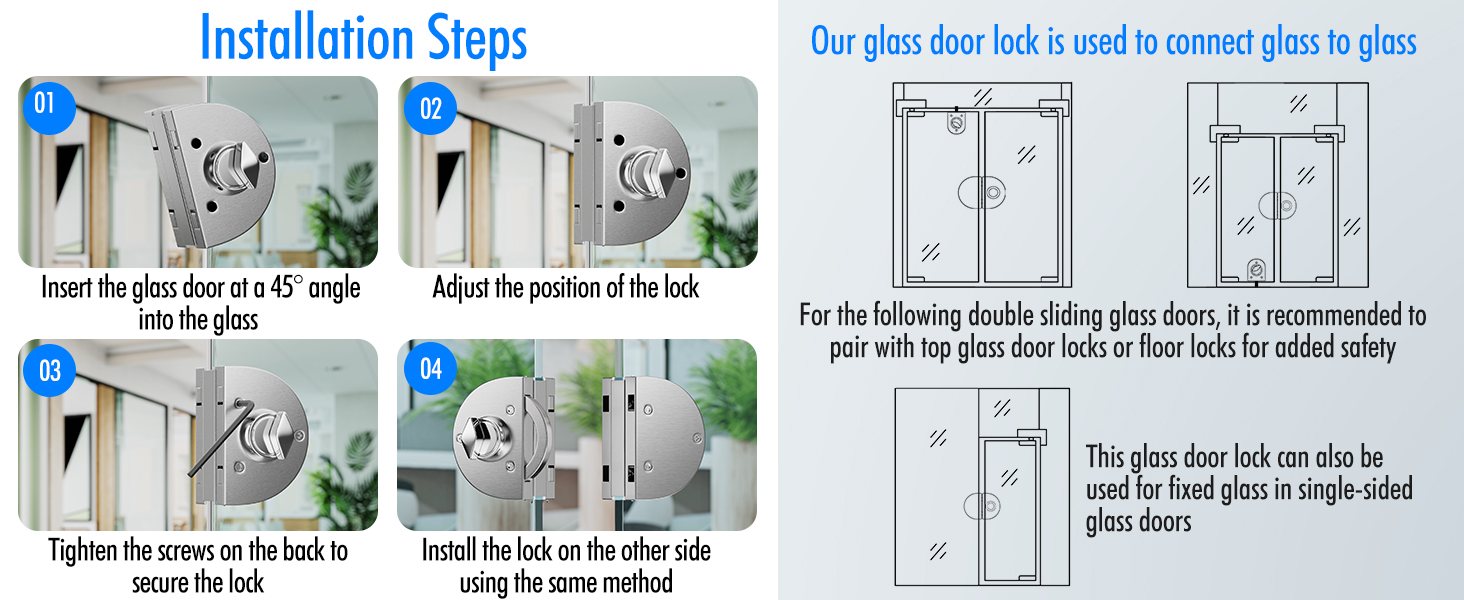 Installation Steps

01

Insert the glass door at a 45° angle into the glass

02

Adjust the position of the lock

03

Tighten the screws on the back to secure the lock

04

Install the lock on the other side using the same method

Our glass door lock is used to connect glass to glass

For the following double sliding glass doors, it is recommended to pair with top glass door locks or floor locks for added safety

This glass door lock can also be used for fixed glass in single-sided glass doors