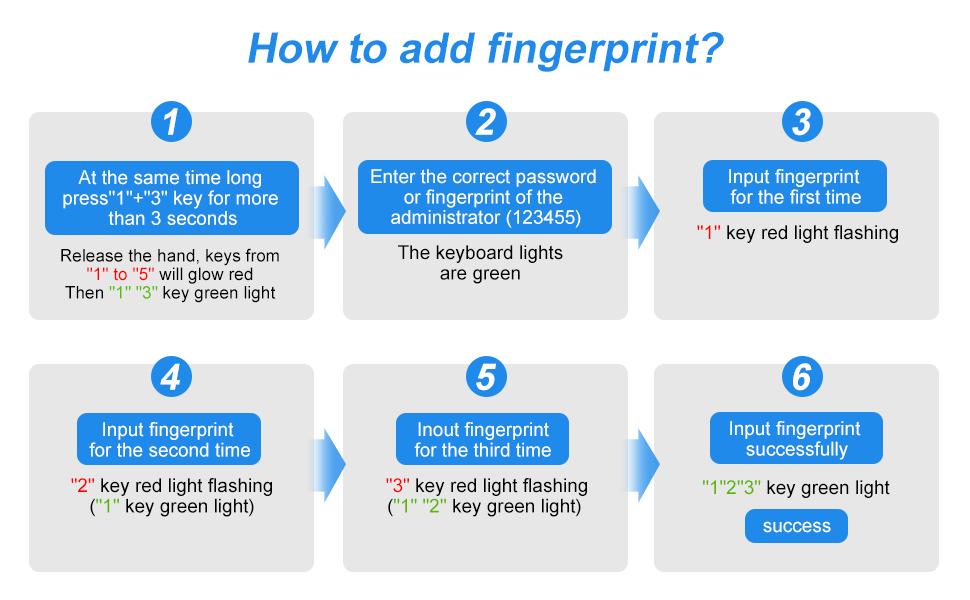 How to add fingerprint?

1

At the same time long press"1"+"3" key for more than 3 seconds

Release the hand, keys from "1" to "5" will glow red Then "1" "3" key green light

2

Enter the correct password or fingerprint of the administrator (123455)

The keyboard lights are green

3

Input fingerprint for the first time

"1" key red light flashing

4

Input fingerprint for the second time

"2" key red light flashing ("1" key green light)

5

Inout fingerprint for the third time

"3" key red light flashing ("1" "2" key green light)

6

Input fingerprint successfully

"1"2"3" key green light

success