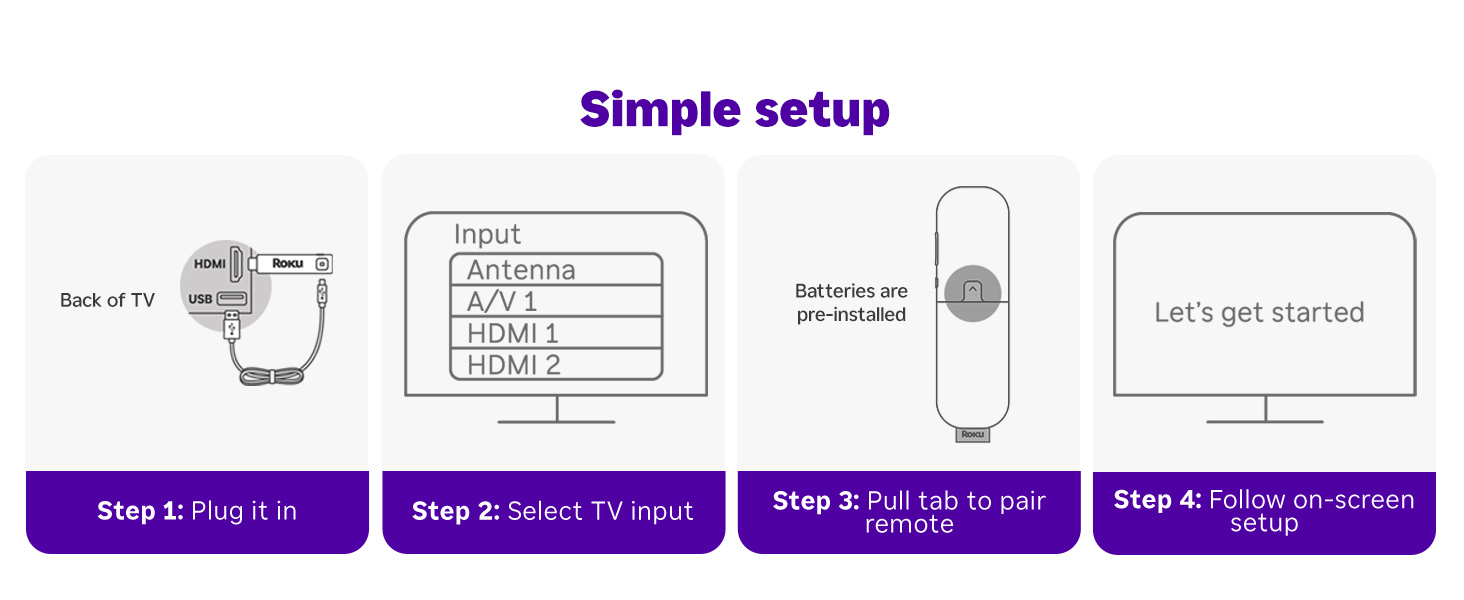 Simple setup

Back of TV

HDMI

USB

Roku

Step 1: Plug it in

Input

Antenna

A/V 1

HDMI 1

HDMI 2

Step 2: Select TV input

Batteries are pre-installed

Roku

Step 3: Pull tab to pair remote

Let's get started

Step 4: Follow on-screen setup