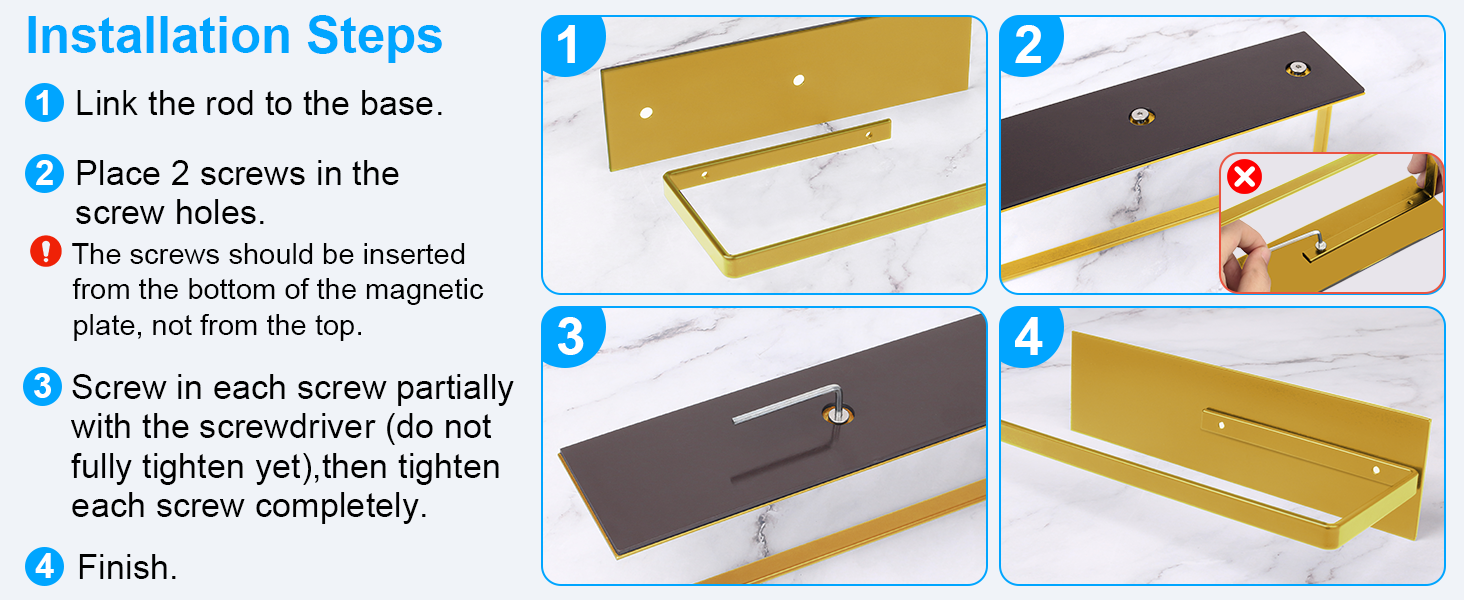 Installation Steps

1 Link the rod to the base.

2 Place 2 screws in the screw holes.

! The screws should be inserted from the bottom of the magnetic plate, not from the top.

3 Screw in each screw partially with the screwdriver (do not fully tighten yet),then tighten each screw completely.

4 Finish.

1

2

3

4