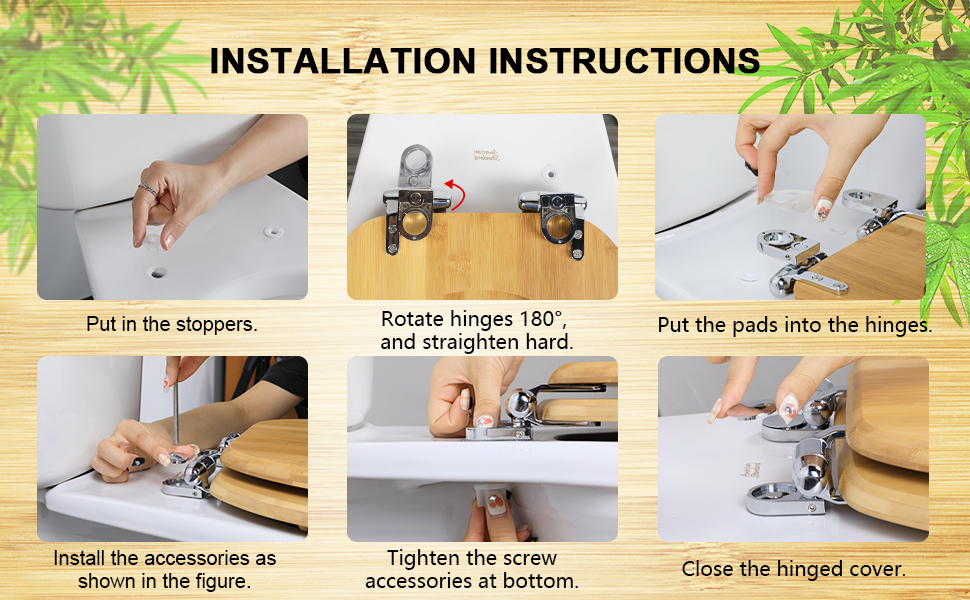 INSTALLATION INSTRUCTIONS

Put in the stoppers.

Rotate hinges 180°, and straighten hard.

Put the pads into the hinges.

Install the accessories as shown in the figure.

Tighten the screw accessories at bottom.

Close the hinged cover.