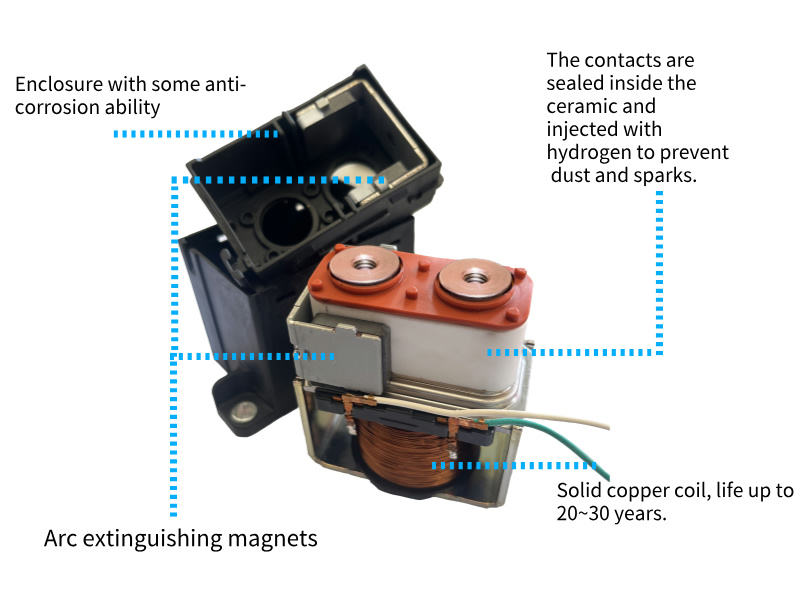 Enclosure with some anti-corrosion ability

The contacts are sealed inside the ceramic and injected with hydrogen to prevent dust and sparks.

Solid copper coil, life up to 20~30 years.

Arc extinguishing magnets