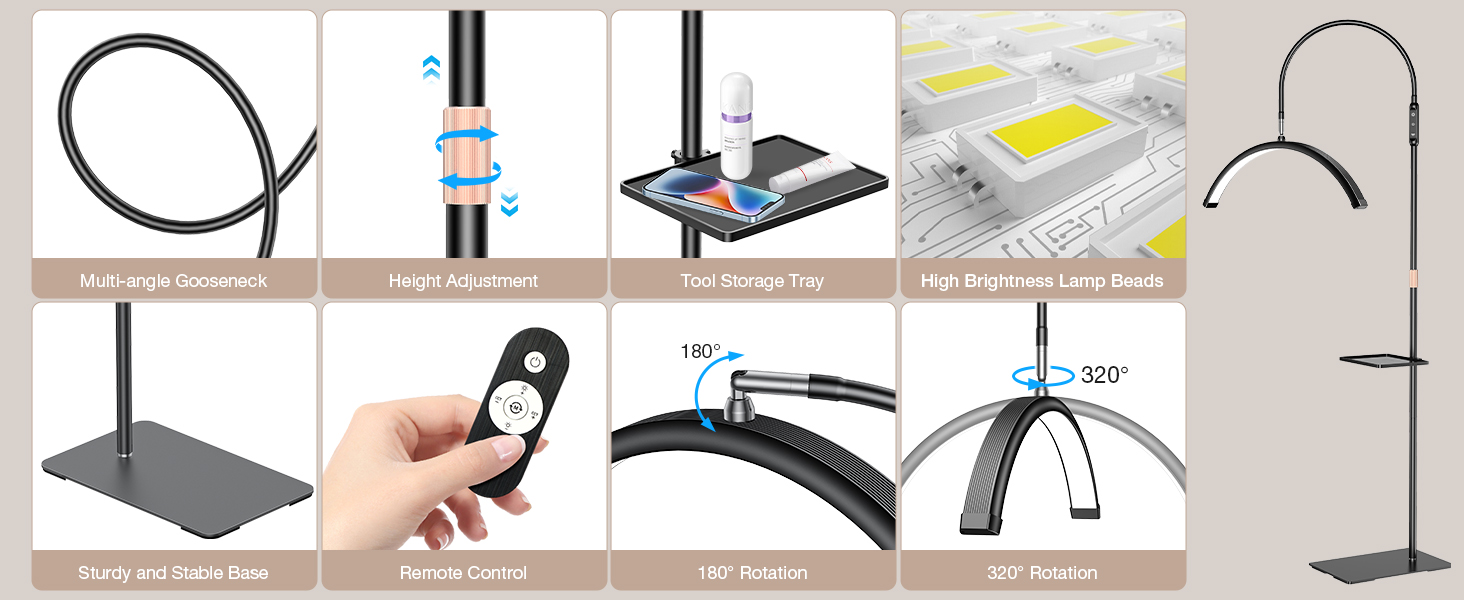 Multi-angle Gooseneck

Height Adjustment

Tool Storage Tray

High Brightness Lamp Beads

Sturdy and Stable Base

Remote Control

180°

180° Rotation

320°

320° Rotation