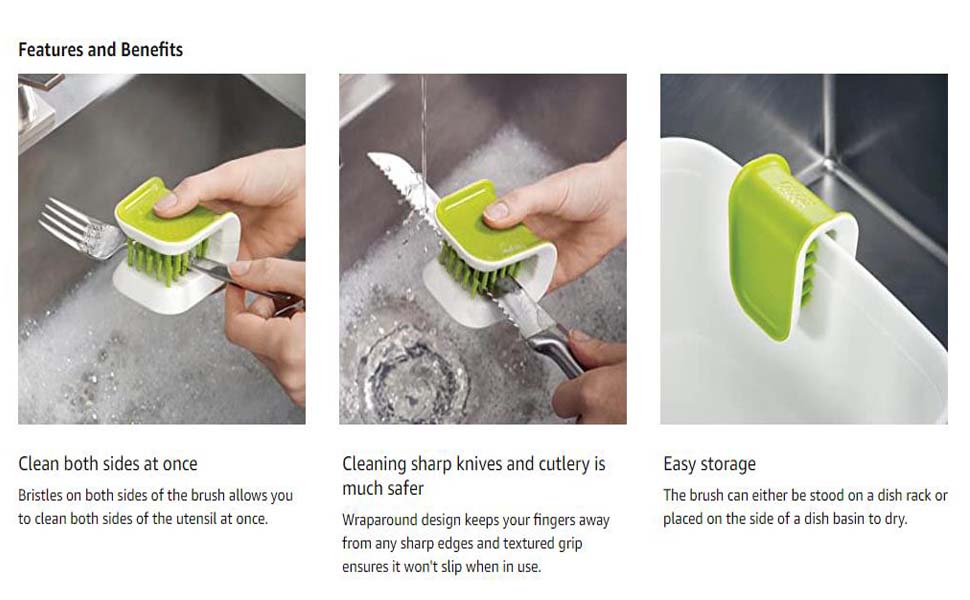 Features and Benefits

Clean both sides at once

Bristles on both sides of the brush allows you to clean both sides of the utensil at once.

Cleaning sharp knives and cutlery is much safer

Wraparound design keeps your fingers away from any sharp edges and textured grip ensures it won't slip when in use.

Easy storage

The brush can either be stood on a dish rack or placed on the side of a dish basin to dry.