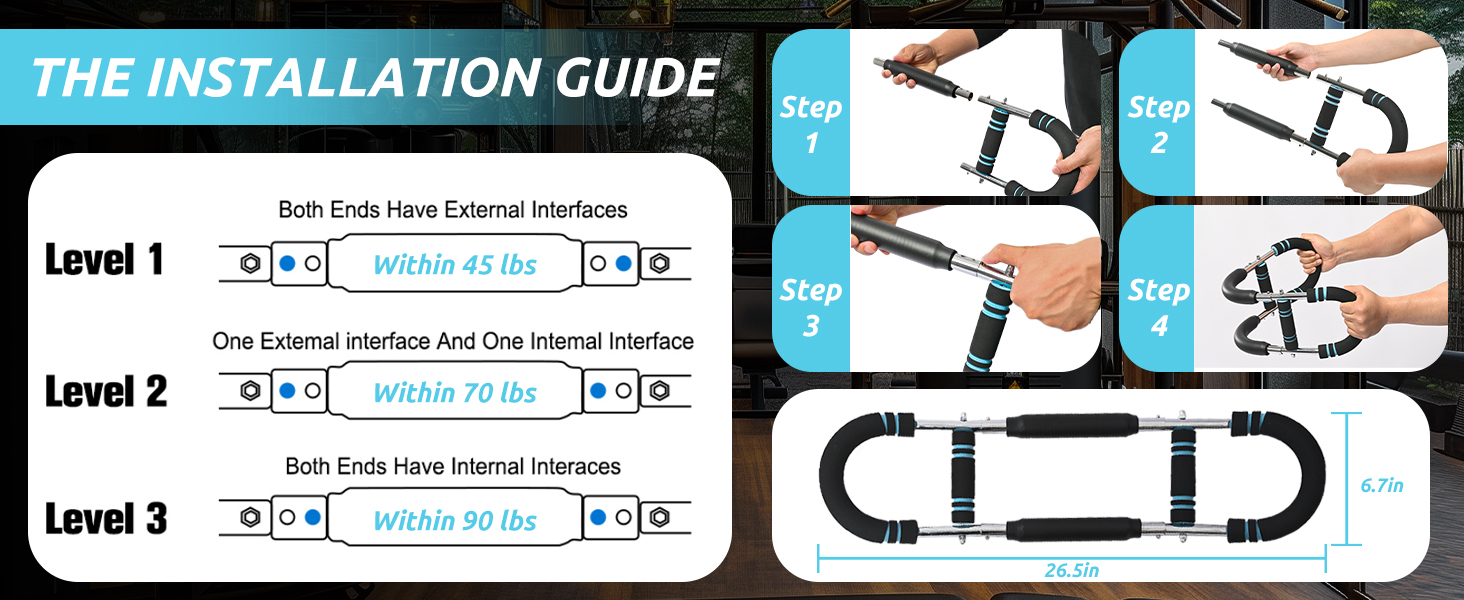 THE INSTALLATION GUIDE

Both Ends Have External Interfaces

Level 1

Within 45 lbs

One Extemal interface And One Intemal Interface

Level 2

Within 70 lbs

Both Ends Have Internal Interaces

Level 3

Within 90 lbs

Step 1

Step 2

Step 3

Step 4

6.7in

26.5in