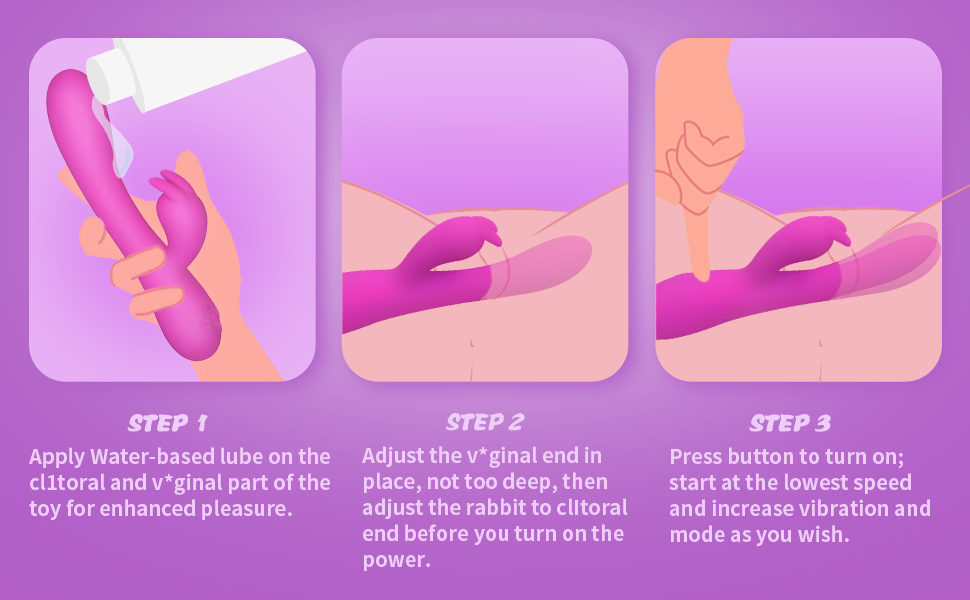 STEP 1

Apply Water-based lube on the cl1toral and v*ginal part of the toy for enhanced pleasure.

STEP 2

Adjust the v*ginal end in place, not too deep, then adjust the rabbit to clItoral end before you turn on the power.

STEP 3

Press button to turn on; start at the lowest speed and increase vibration and mode as you wish.