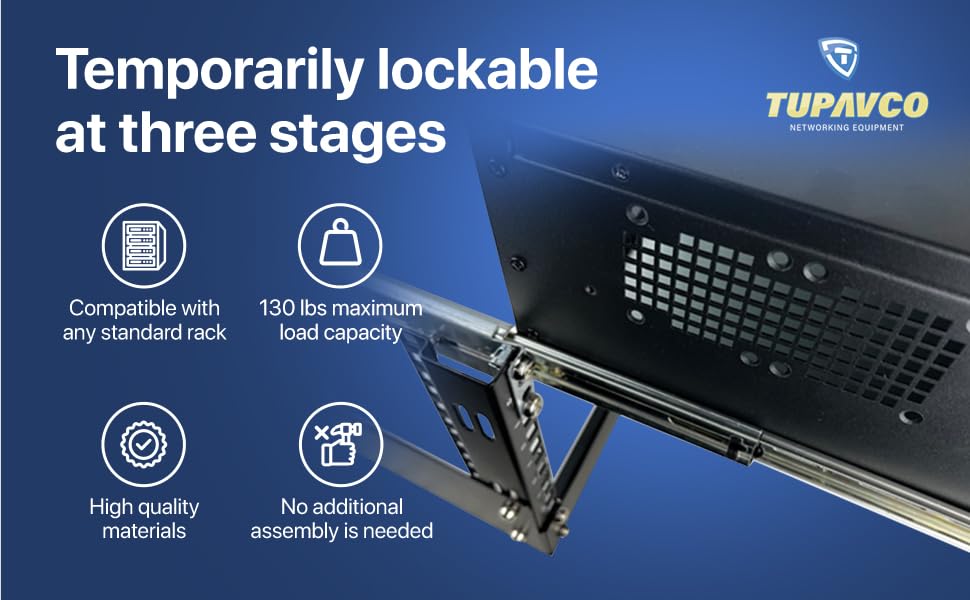 Temporarily lockable at three stages

TUPAVCO
NETWORKING EQUIPMENT

Compatible with any standard rack

130 lbs maximum load capacity

High quality materials

No additional assembly is needed