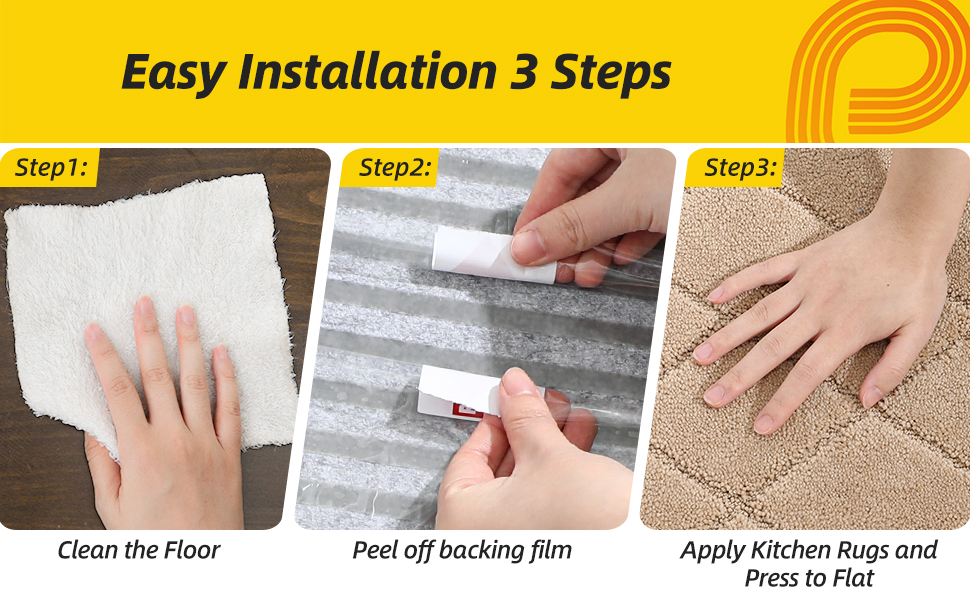 Easy Installation 3 Steps

Step1:

Clean the Floor

Step2:

Peel off backing film

Step3:

Apply Kitchen Rugs and Press to Flat