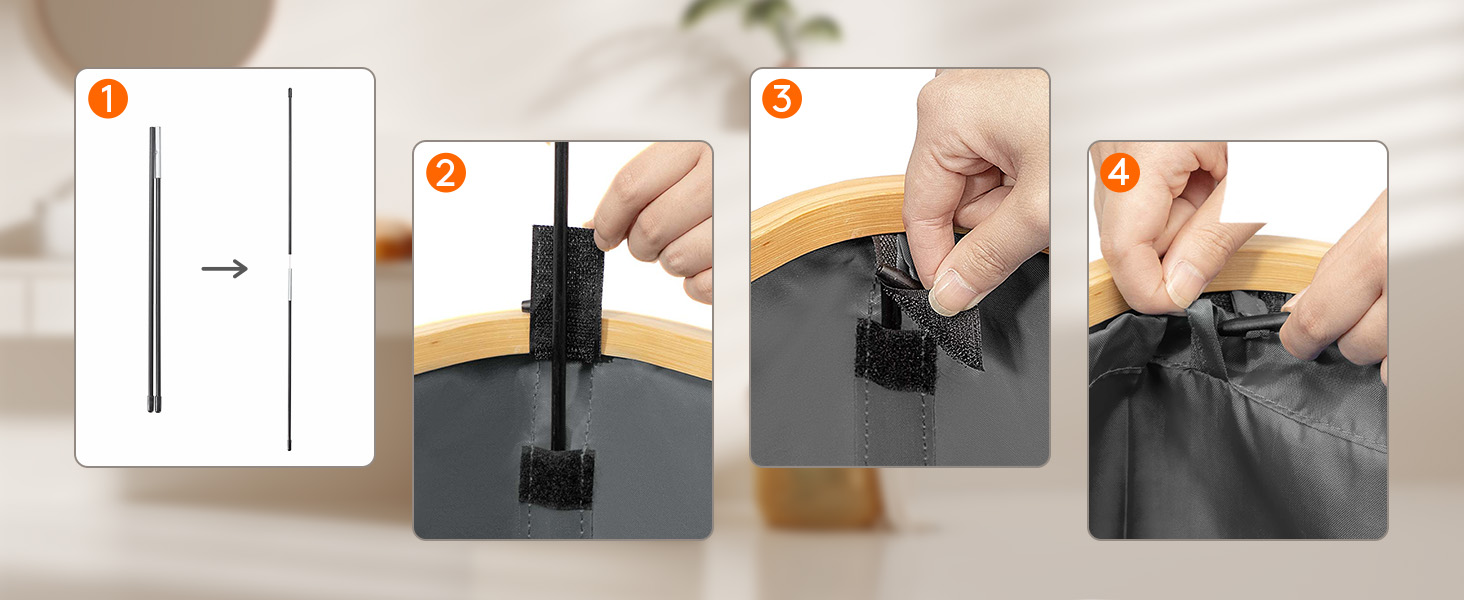 1

2

3

4