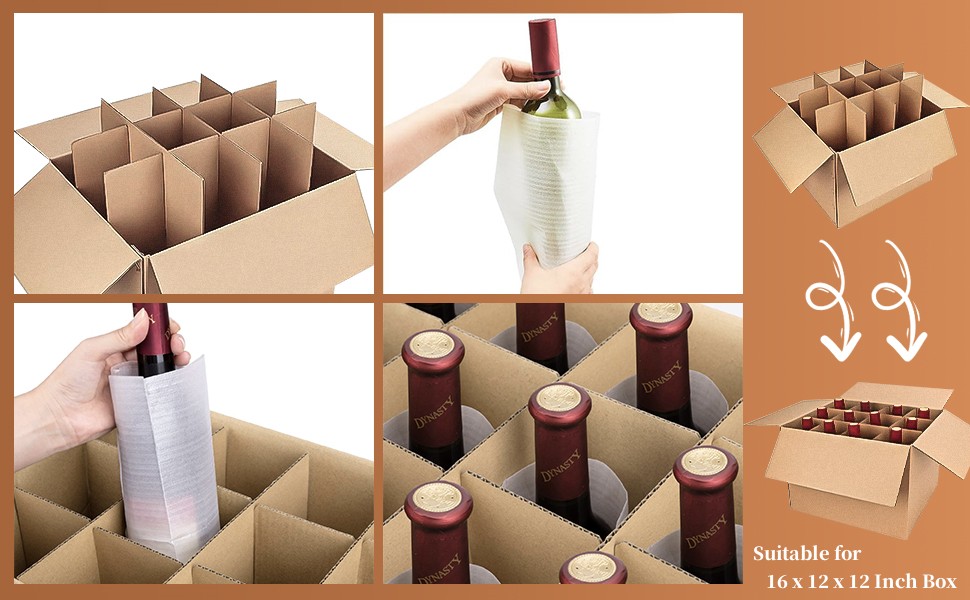 DYNASTY

DYNASTY

DYNASTY

DYNASTY

DYNASTY

Suitable for
16 x 12 x 12 Inch Box