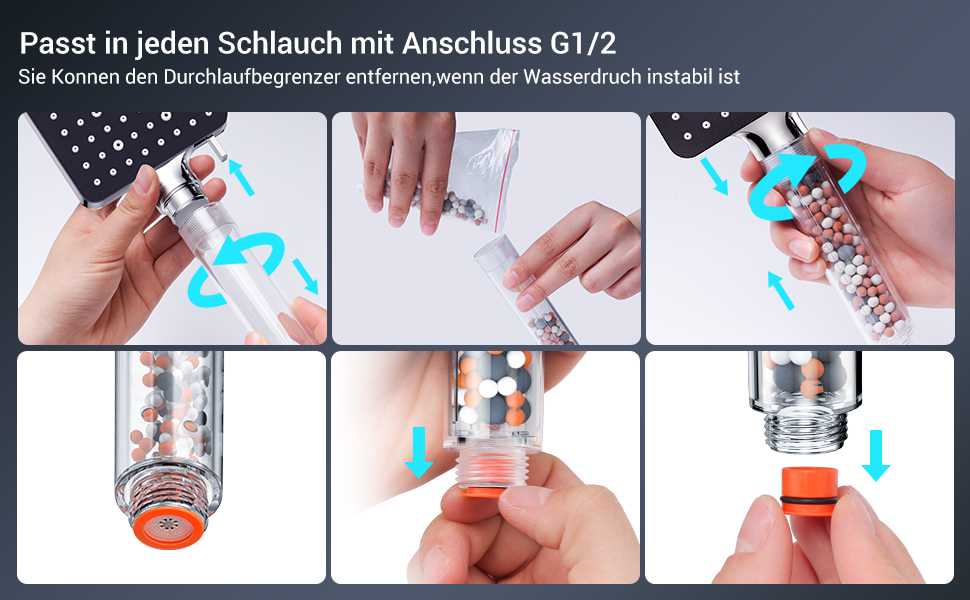 Passt in jeden Schlauch mit Anschluss G1/2

Sie Konnen den Durchlaufbegrenzer entfernen,wenn der Wasserdruch instabil ist