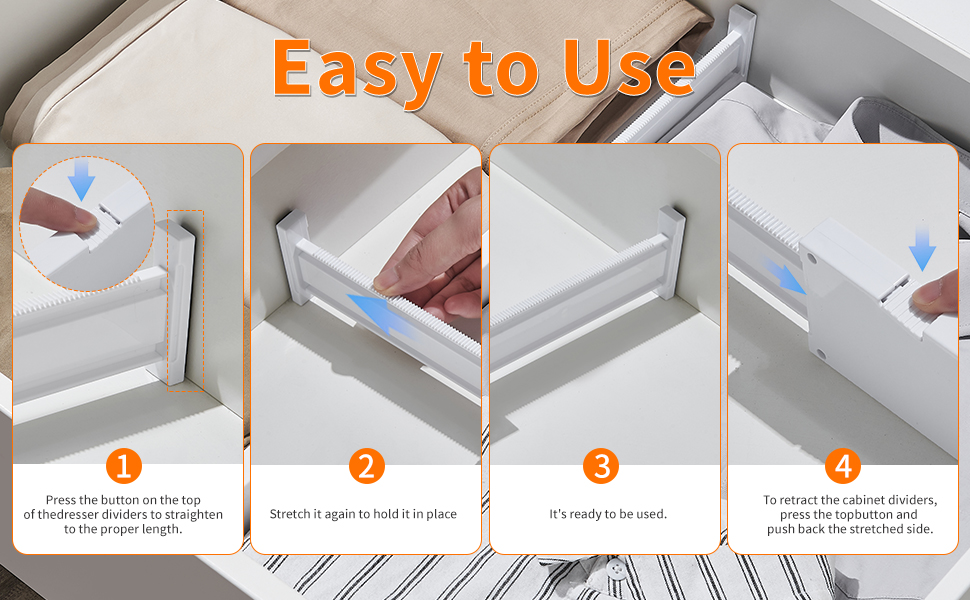 Easy to Use

1

Press the button on the top of thedresser dividers to straighten to the proper length.

2

Stretch it again to hold it in place

3

It's ready to be used.

4

To retract the cabinet dividers, press the topbutton and push back the stretched side.