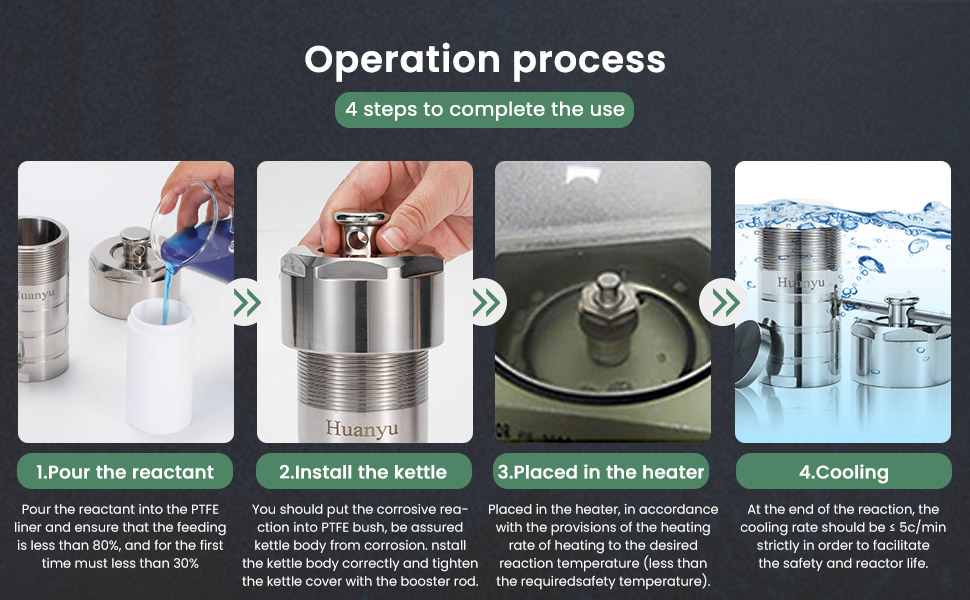 Operation process

4 steps to complete the use

Huanyu

Huanyu

Huanyu

1.Pour the reactant

Pour the reactant into the PTFE liner and ensure that the feeding is less than 80%, and for the first time must less than 30%

2.Install the kettle

You should put the corrosive reaction into PTFE bush, be assured kettle body from corrosion. nstall the kettle body correctly and tighten the kettle cover with the booster rod.

3.Placed in the heater

Placed in the heater, in accordance with the provisions of the heating rate of heating to the desired reaction temperature (less than the requiredsafety temperature).

4.Cooling

At the end of the reaction, the cooling rate should be ≤ 5c/min strictly in order to facilitate the safety and reactor life.