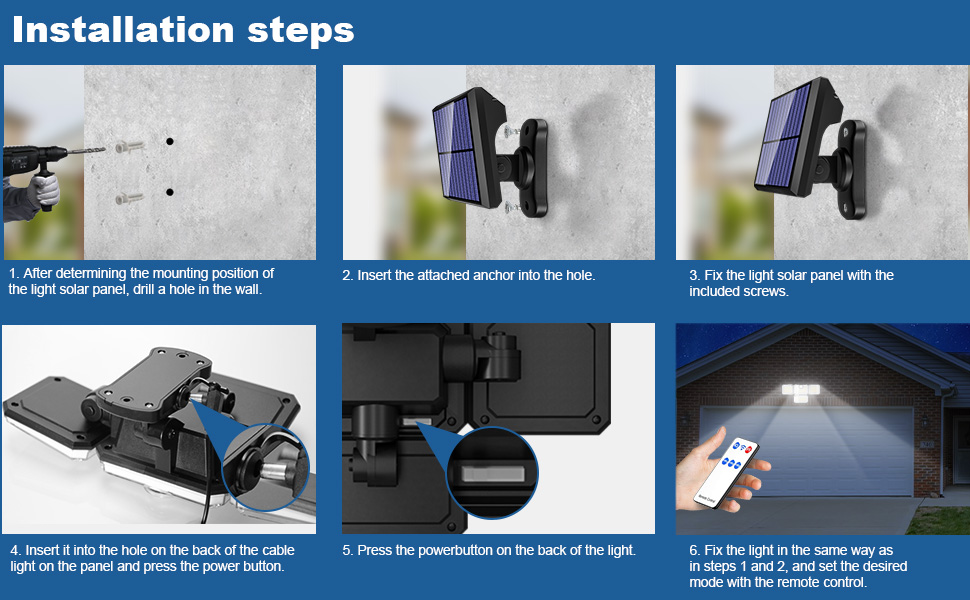 Installation steps

1. After determining the mounting position of the light solar panel, drill a hole in the wall.

2. Insert the attached anchor into the hole.

3. Fix the light solar panel with the included screws.

4. Insert it into the hole on the back of the cable light on the panel and press the power button.

5. Press the powerbutton on the back of the light.

6. Fix the light in the same way as in steps 1 and 2, and set the desired mode with the remote control.