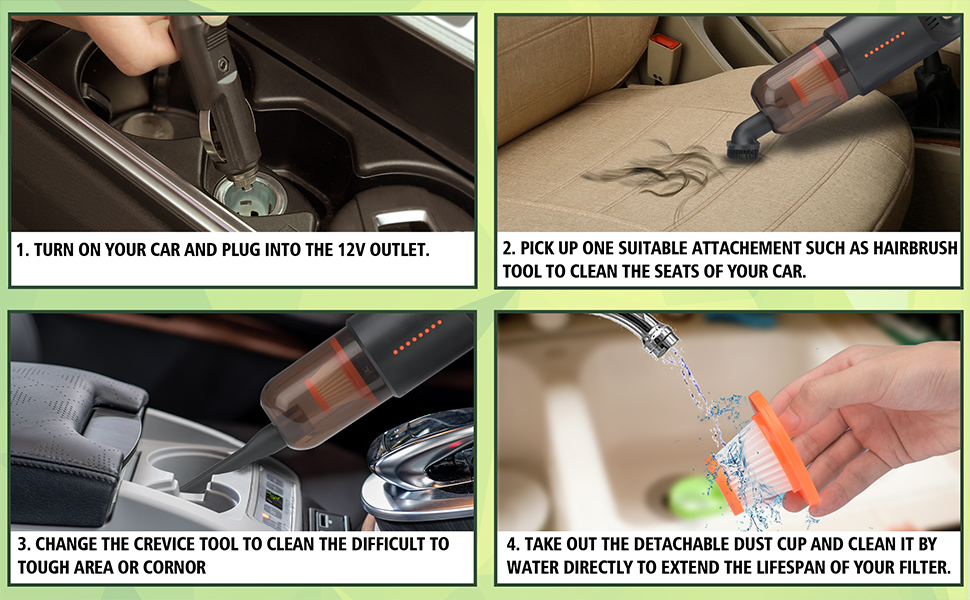 1. TURN ON YOUR CAR AND PLUG INTO THE 12V OUTLET.

2. PICK UP ONE SUITABLE ATTACHEMENT SUCH AS HAIRBRUSH TOOL TO CLEAN THE SEATS OF YOUR CAR.

3. CHANGE THE CREVICE TOOL TO CLEAN THE DIFFICULT TO TOUGH AREA OR CORNOR

4. TAKE OUT THE DETACHABLE DUST CUP AND CLEAN IT BY WATER DIRECTLY TO EXTEND THE LIFESPAN OF YOUR FILTER.