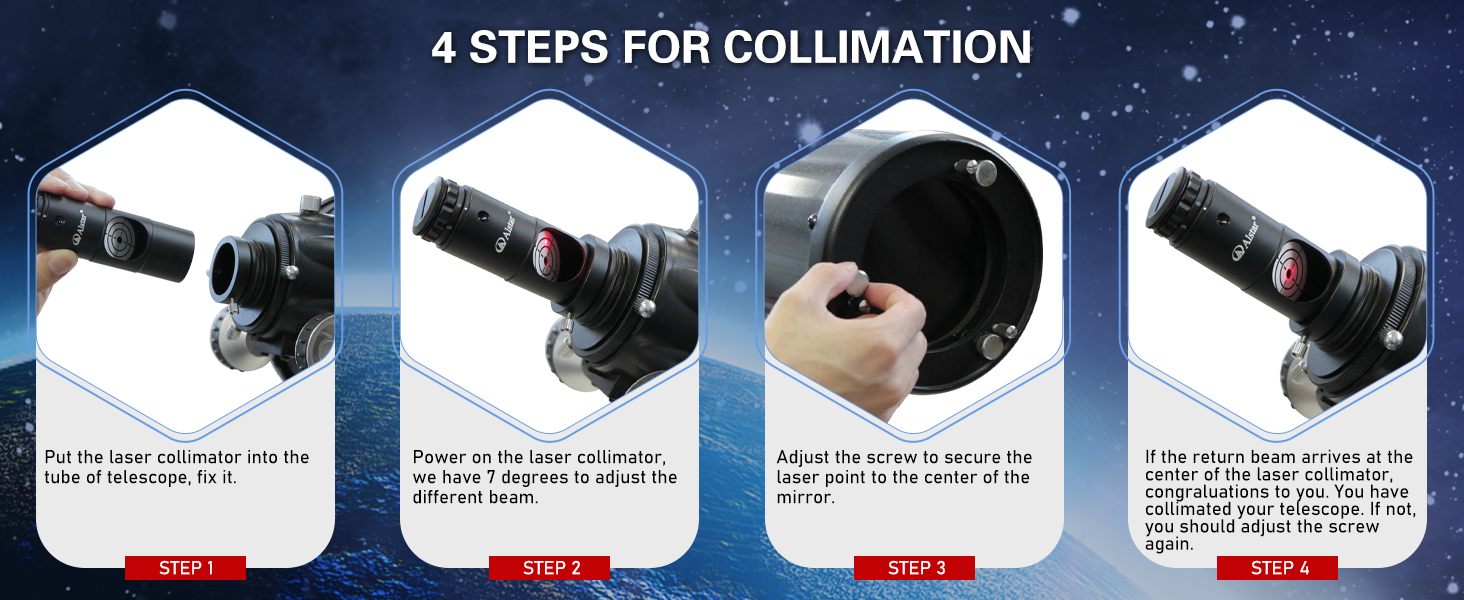 4 STEPS FOR COLLIMATION

Alstar

Put the laser collimator into the tube of telescope, fix it.

STEP 1

Alstar

Power on the laser collimator, we have 7 degrees to adjust the different beam.

STEP 2

Adjust the screw to secure the laser point to the center of the mirror.

STEP 3

Alstar

If the return beam arrives at the center of the laser collimator, congraluations to you. You have collimated your telescope. If not, you should adjust the screw again.

STEP 4