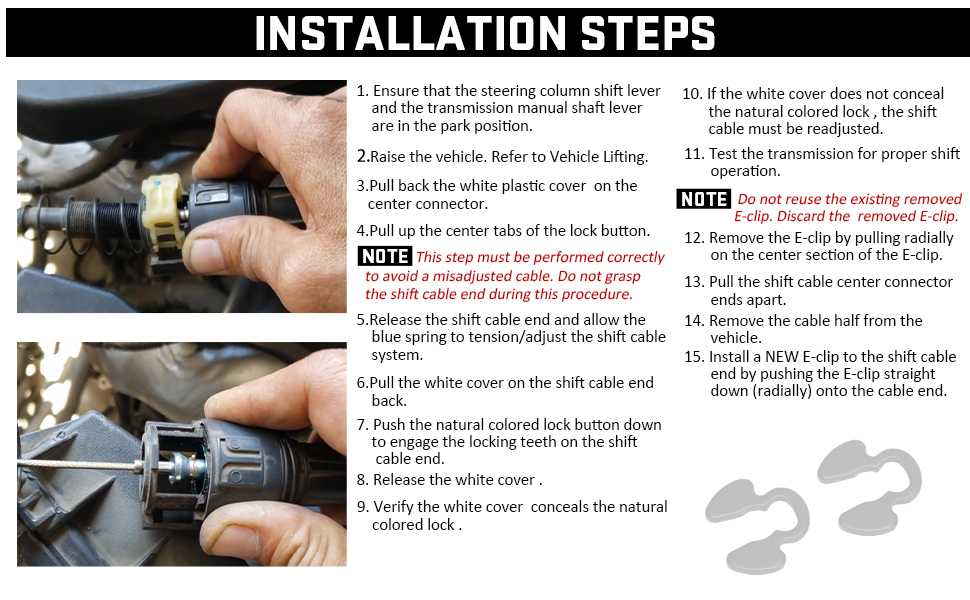 INSTALLATION STEPS

1. Ensure that the steering column shift lever and the transmission manual shaft lever are in the park position.

2.Raise the vehicle. Refer to Vehicle Lifting.

3.Pull back the white plastic cover on the center connector.

4.Pull up the center tabs of the lock button.

NOTE This step must be performed correctly to avoid a misadjusted cable. Do not grasp the shift cable end during this procedure.

5.Release the shift cable end and allow the blue spring to tension/adjust the shift cable system.

6.Pull the white cover on the shift cable end back.

7. Push the natural colored lock button down to engage the locking teeth on the shift cable end.

8. Release the white cover .

9. Verify the white cover conceals the natural colored lock .

10. If the white cover does not conceal the natural colored lock , the shift cable must be readjusted.

11. Test the transmission for proper shift operation.

NOTE Do not reuse the existing removed E-clip. Discard the removed E-clip.

12. Remove the E-clip by pulling radially on the center section of the E-clip.

13. Pull the shift cable center connector ends apart.

14. Remove the cable half from the vehicle.

15. Install a NEW E-clip to the shift cable end by pushing the E-clip straight down (radially) onto the cable end.