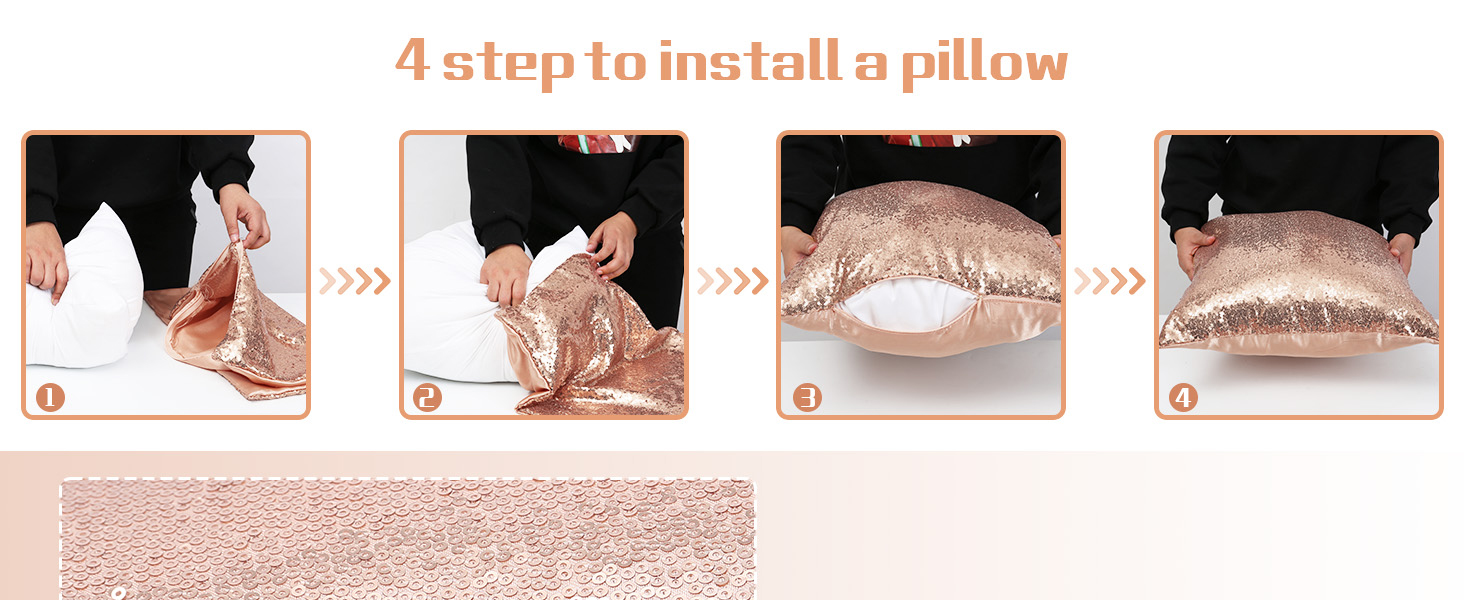 4 step to install a pillow

1

2

3

4