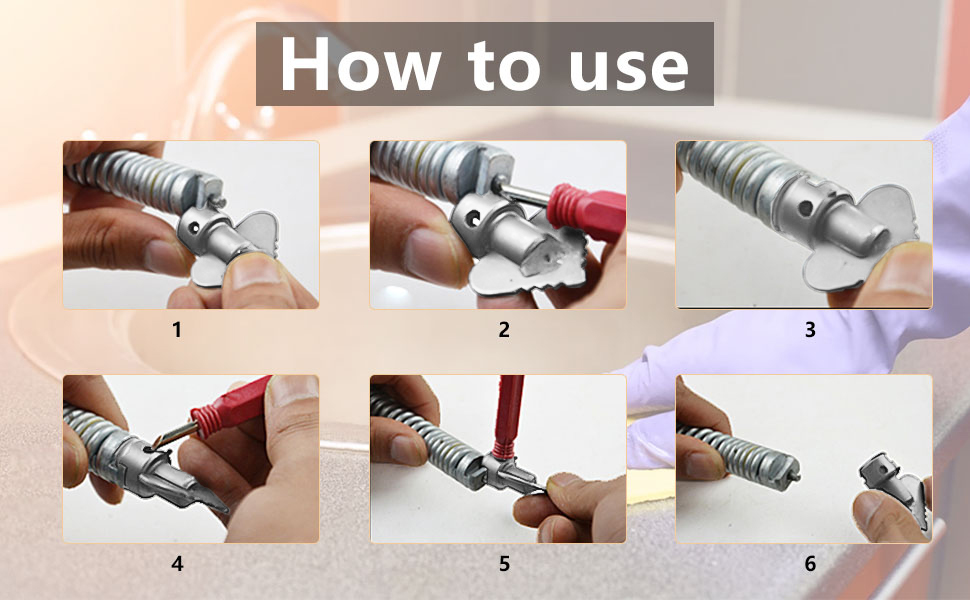 How to use

1

2

3

4

5

6