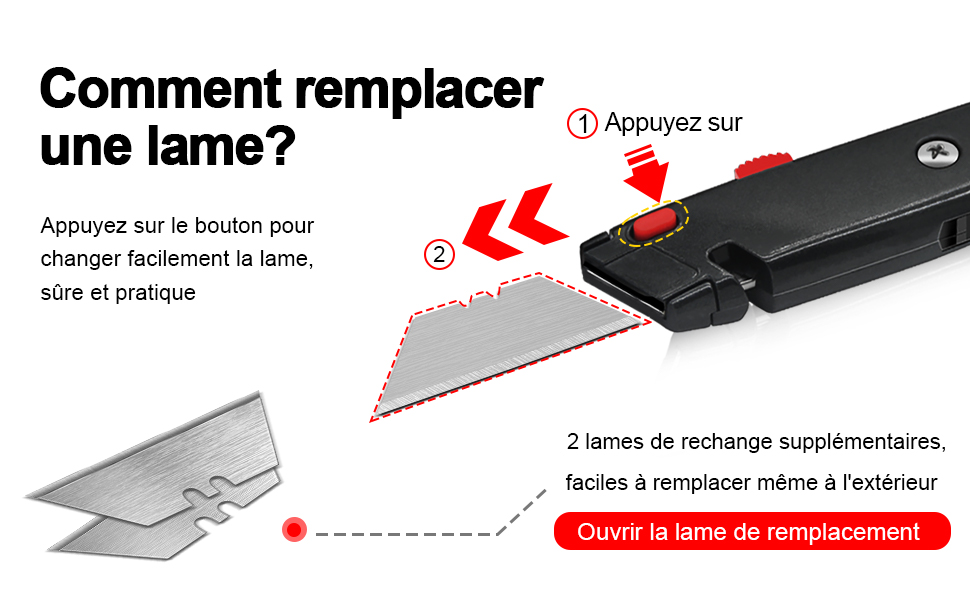 Comment remplacer une lame?

Appuyez sur le bouton pour changer facilement la lame, sûre et pratique

1 Appuyez sur

2

2 lames de rechange supplémentaires, faciles à remplacer même à l'extérieur

Ouvrir la lame de remplacement