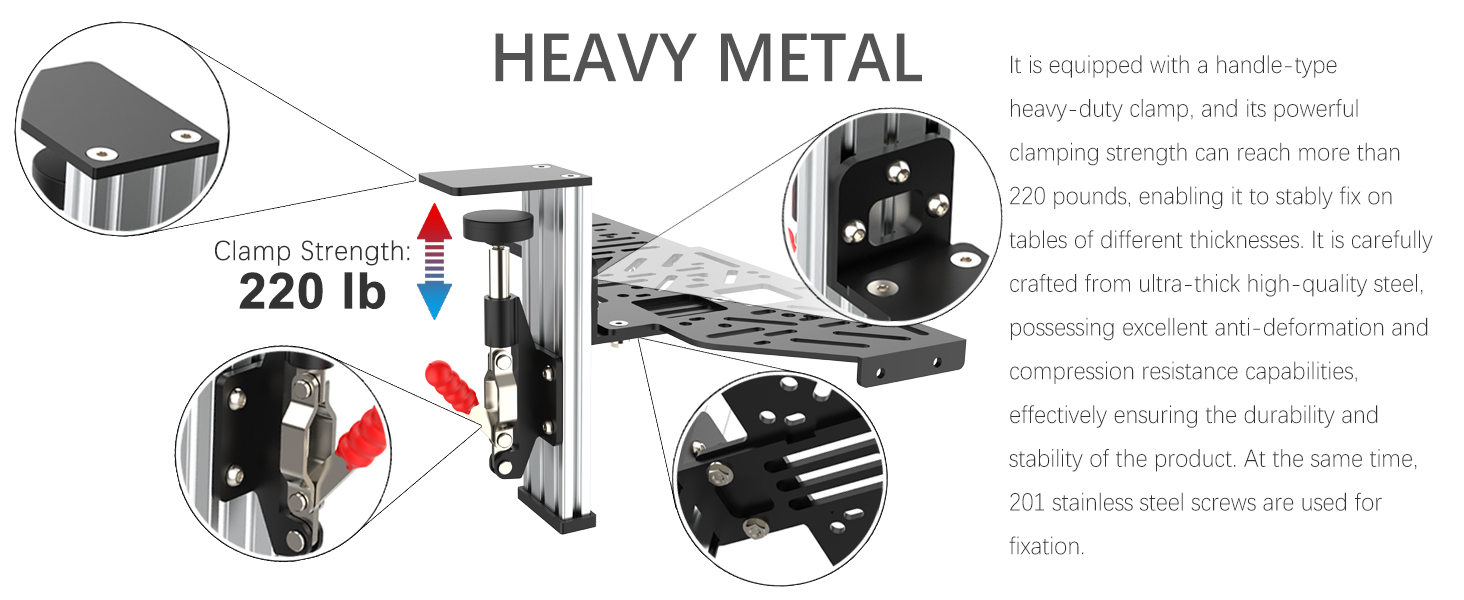 HEAVY METAL

Clamp Strength:
220 lb

It is equipped with a handle-type heavy-duty clamp, and its powerful clamping strength can reach more than 220 pounds, enabling it to stably fix on tables of different thicknesses. It is carefully crafted from ultra-thick high-quality steel, possessing excellent anti-deformation and compression resistance capabilities, effectively ensuring the durability and stability of the product. At the same time, 201 stainless steel screws are used for fixation.