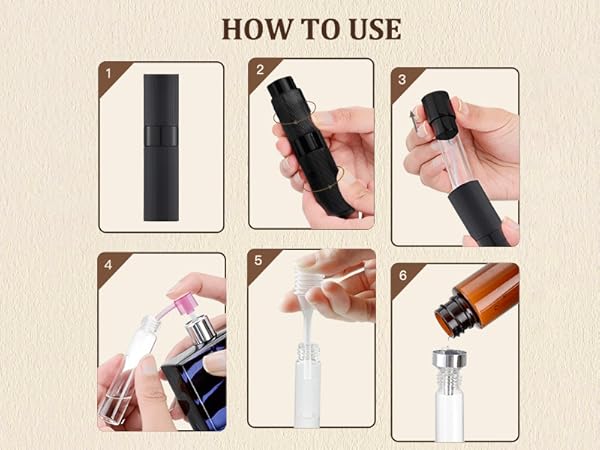 HOW TO USE

1

2

3

4

5

6