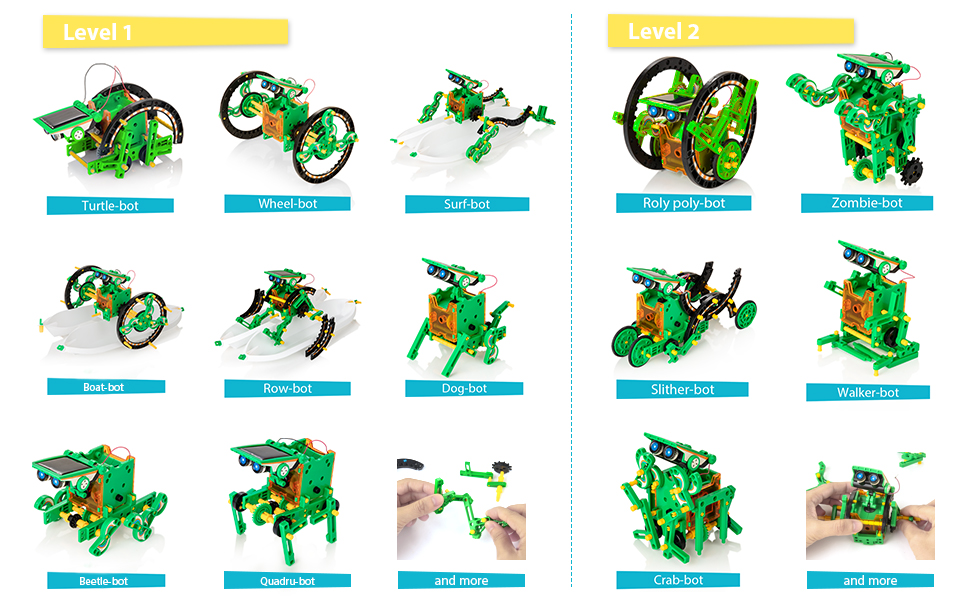 Level 1

Turtle-bot

Wheel-bot

Surf-bot

Boat-bot

Row-bot

Dog-bot

Beetle-bot

Quadru-bot

and more

Level 2

Roly poly-bot

Zombie-bot

Slither-bot

Walker-bot

Crab-bot

and more