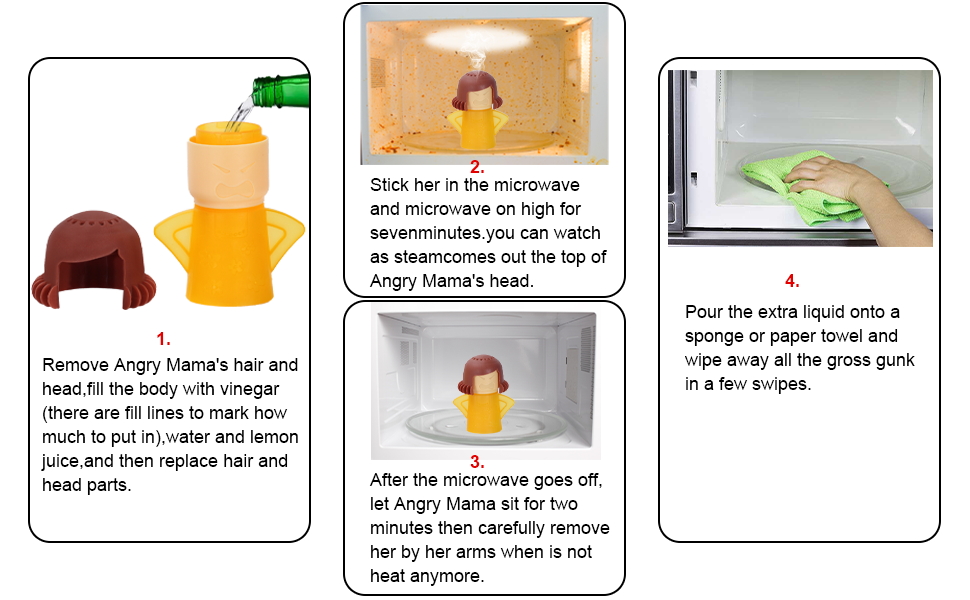 1.
Remove Angry Mama's hair and head,fill the body with vinegar (there are fill lines to mark how much to put in),water and lemon juice,and then replace hair and head parts.

2.
Stick her in the microwave and microwave on high for sevenminutes.you can watch as steamcomes out the top of Angry Mama's head.

3.
After the microwave goes off, let Angry Mama sit for two minutes then carefully remove her by her arms when is not heat anymore.

4.
Pour the extra liquid onto a sponge or paper towel and wipe away all the gross gunk in a few swipes.