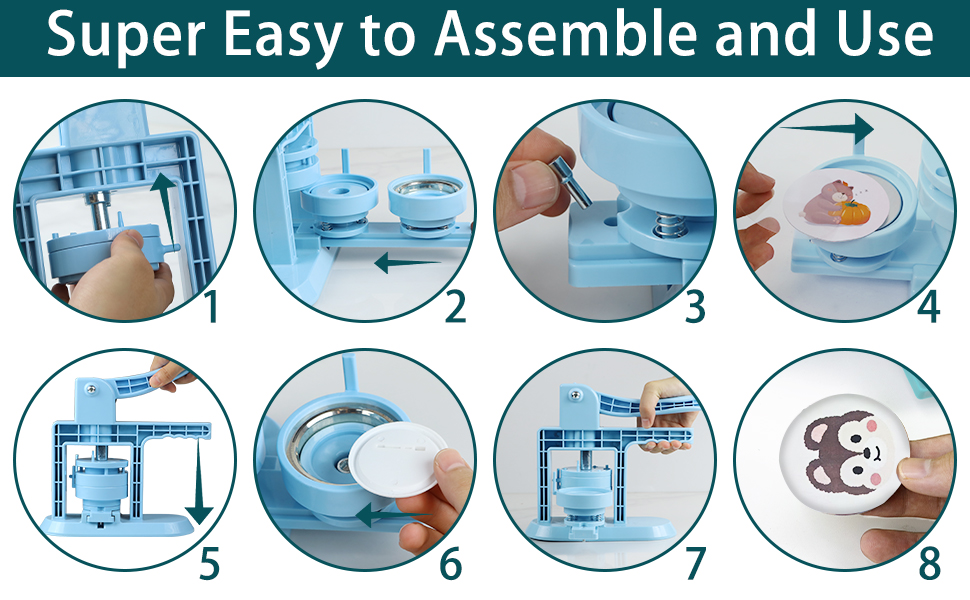 Super Easy to Assemble and Use

1

2

3

4

5

6

7

8