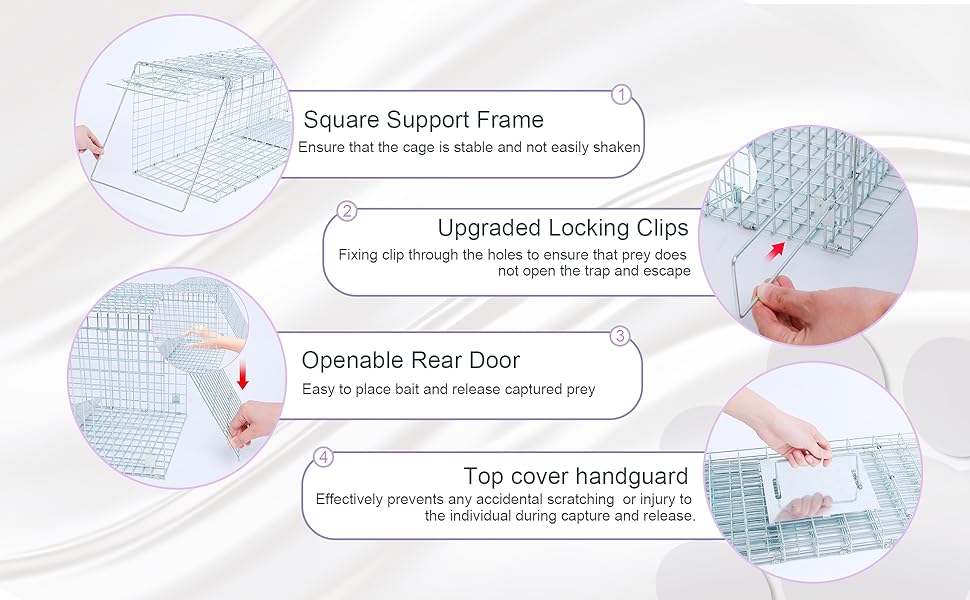 1
Square Support Frame
Ensure that the cage is stable and not easily shaken

2
Upgraded Locking Clips
Fixing clip through the holes to ensure that prey does not open the trap and escape

3
Openable Rear Door
Easy to place bait and release captured prey

4
Top cover handguard
Effectively prevents any accidental scratching or injury to the individual during capture and release.