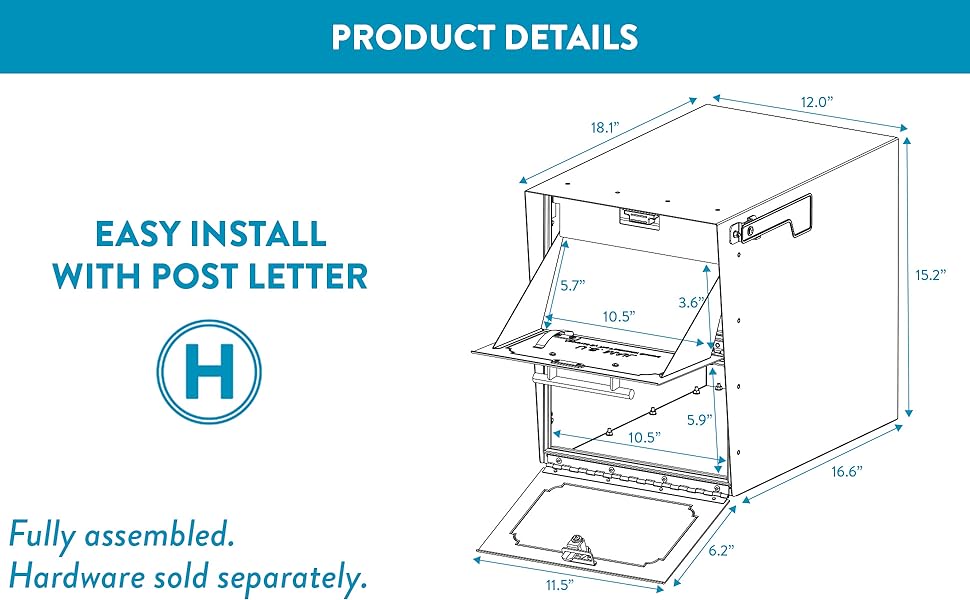 PRODUCT DETAILS

EASY INSTALL WITH POST LETTER

H

Fully assembled.
Hardware sold separately.

18.1"
12.0"
15.2"
5.7"
10.5"
3.6"
5.9"
10.5"
16.6"
6.2"
11.5"