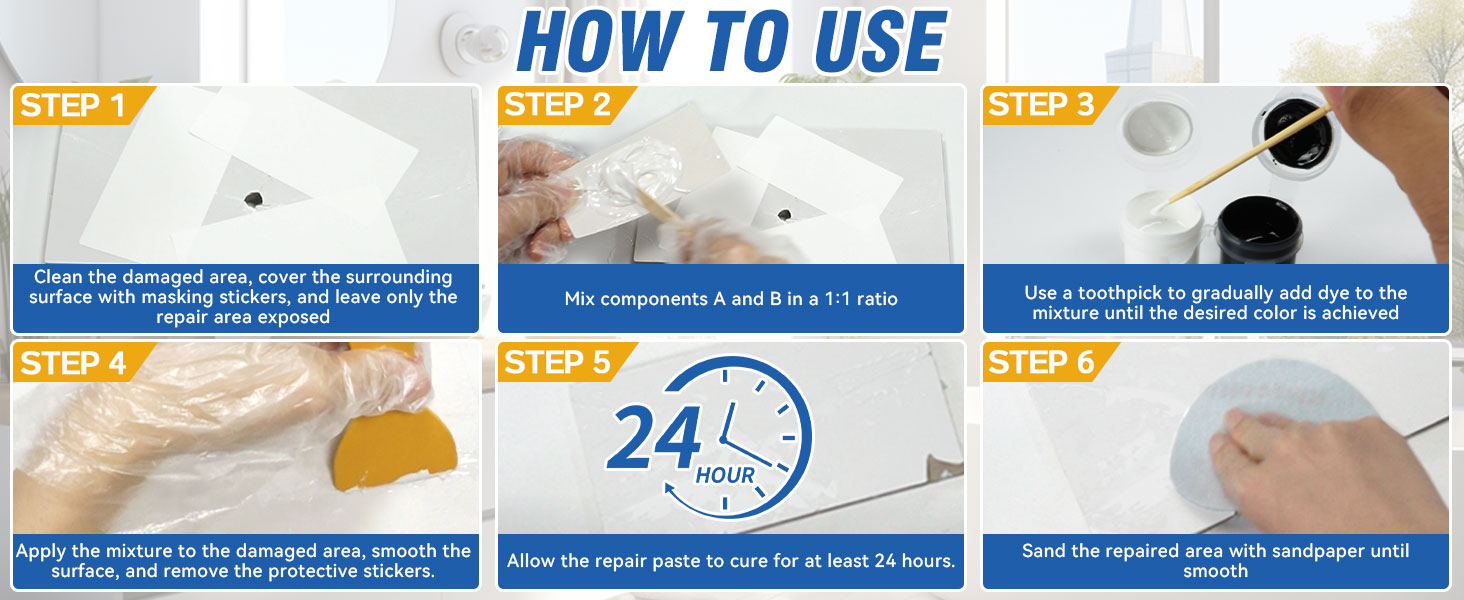 HOW TO USE

STEP 1
Clean the damaged area, cover the surrounding surface with masking stickers, and leave only the repair area exposed

STEP 2
Mix components A and B in a 1:1 ratio

STEP 3
Use a toothpick to gradually add dye to the mixture until the desired color is achieved

STEP 4
Apply the mixture to the damaged area, smooth the surface, and remove the protective stickers.

STEP 5
24 HOUR
Allow the repair paste to cure for at least 24 hours.

STEP 6
Sand the repaired area with sandpaper until smooth