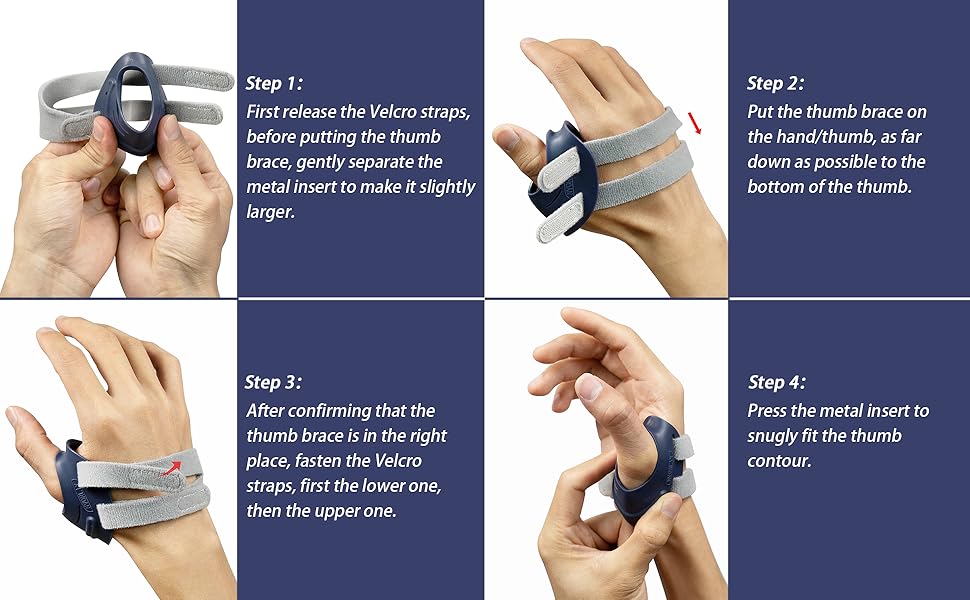 Step 1:
First release the Velcro straps, before putting the thumb brace, gently separate the metal insert to make it slightly larger.

Step 2:
Put the thumb brace on the hand/thumb, as far down as possible to the bottom of the thumb.

Step 3:
After confirming that the thumb brace is in the right place, fasten the Velcro straps, first the lower one, then the upper one.

Step 4:
Press the metal insert to snugly fit the thumb contour.