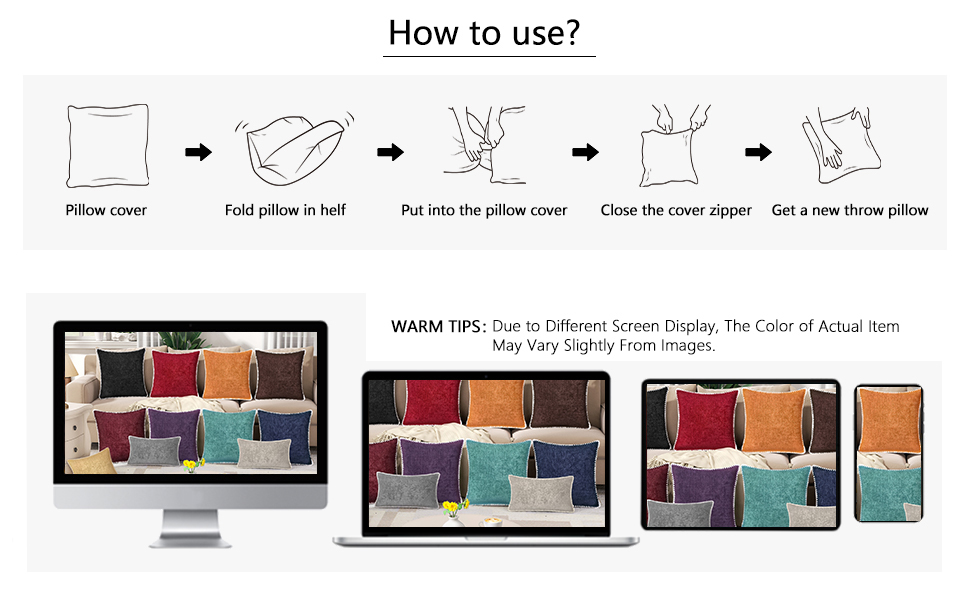 How to use?

Pillow cover

Fold pillow in helf

Put into the pillow cover

Close the cover zipper

Get a new throw pillow

WARM TIPS: Due to Different Screen Display, The Color of Actual Item May Vary Slightly From Images.