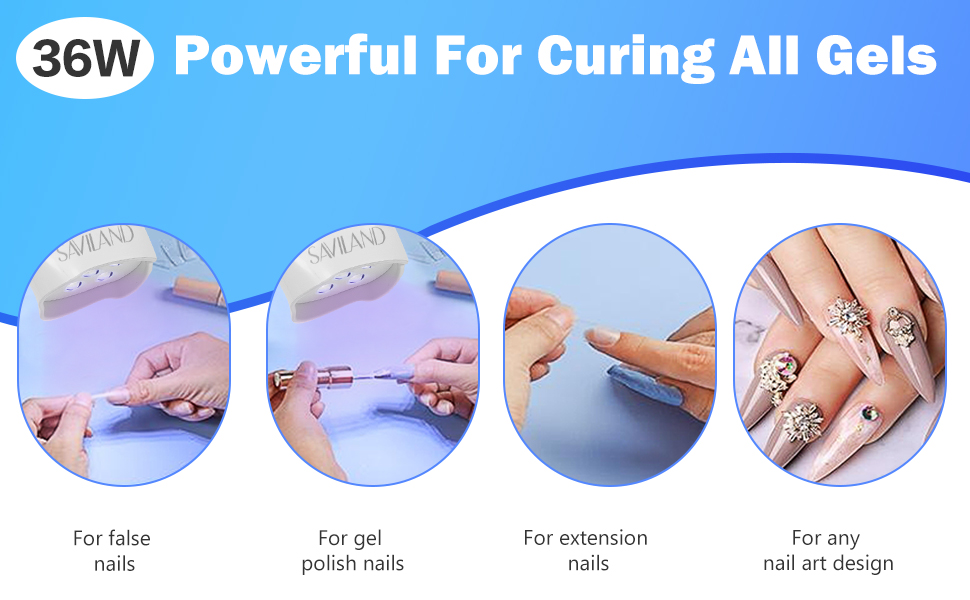 36W Powerful For Curing All Gels

SAVILAND

SAVILAND

For false nails

For gel polish nails

For extension nails

For any nail art design