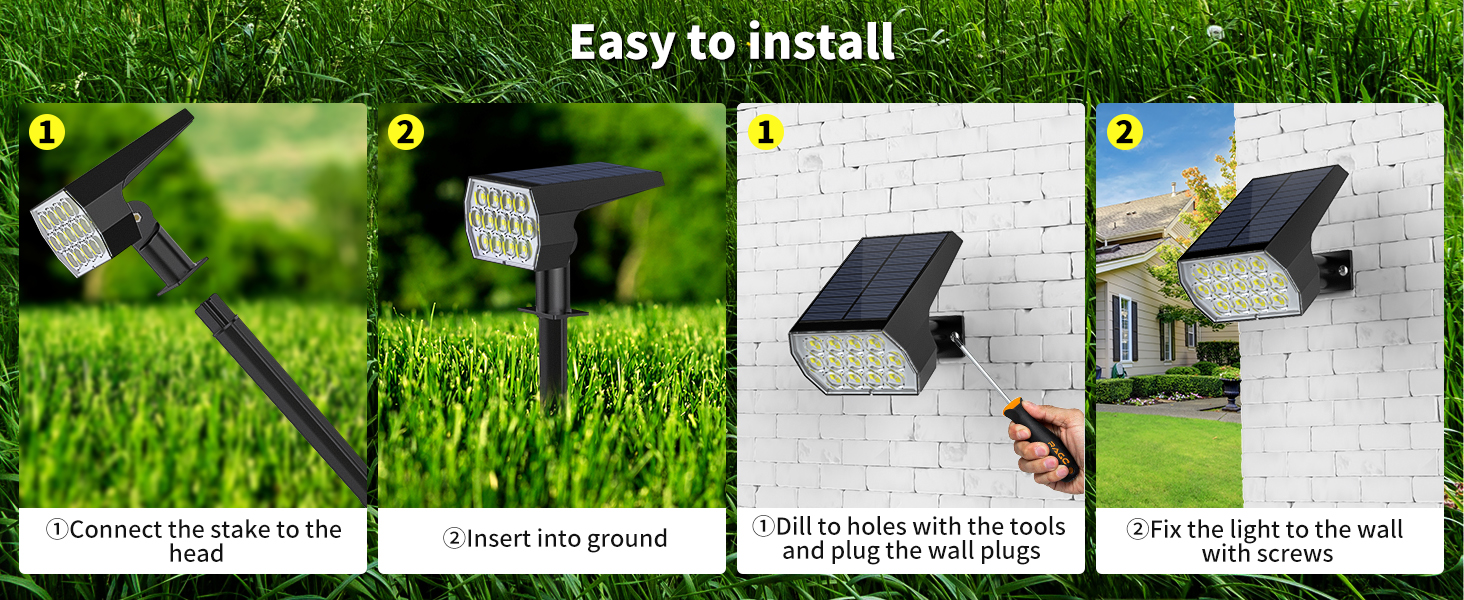 Easy to install

1

①Connect the stake to the head

2

②Insert into ground

1

①Dill to holes with the tools and plug the wall plugs

2

②Fix the light to the wall with screws