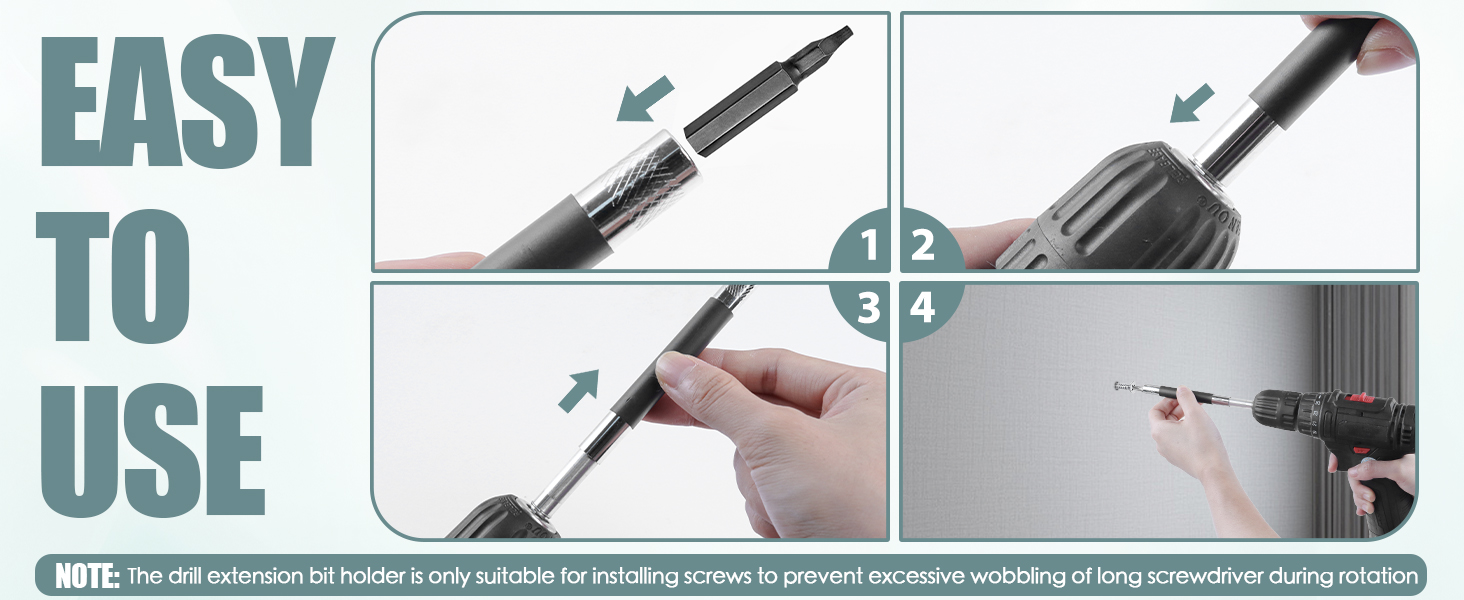 EASY TO USE

1

2

3

4

NOTE: The drill extension bit holder is only suitable for installing screws to prevent excessive wobbling of long screwdriver during rotation