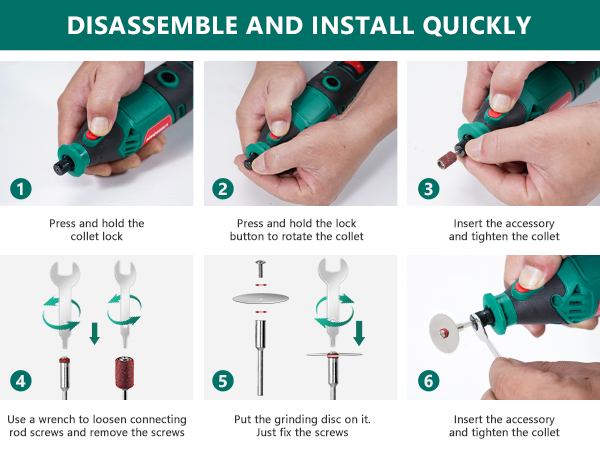 DISASSEMBLE AND INSTALL QUICKLY

1

Press and hold the collet lock

2

Press and hold the lock button to rotate the collet

3

Insert the accessory and tighten the collet

4

Use a wrench to loosen connecting rod screws and remove the screws

5

Put the grinding disc on it. Just fix the screws

6

Insert the accessory and tighten the collet