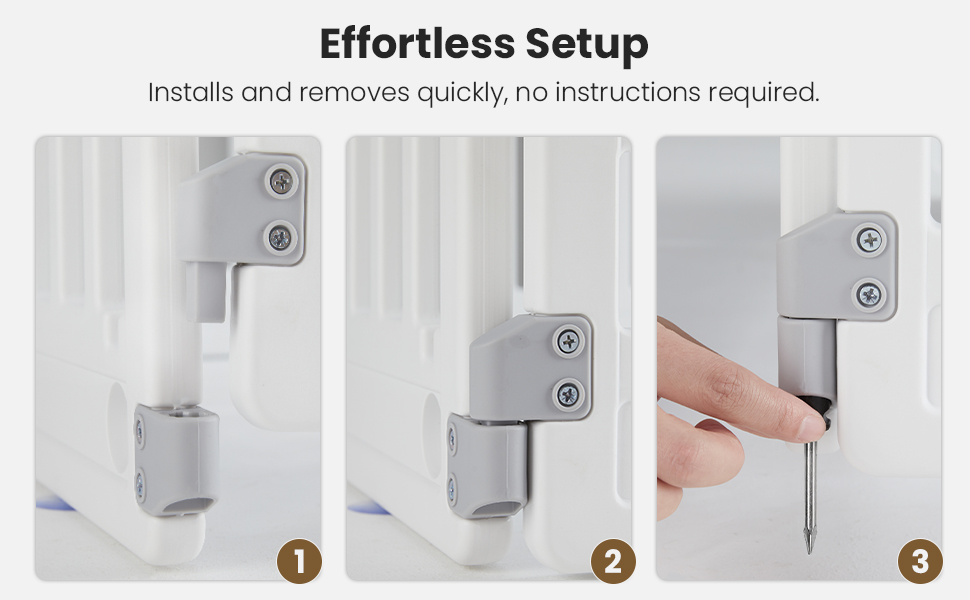 Effortless Setup

Installs and removes quickly, no instructions required.

1

2

3